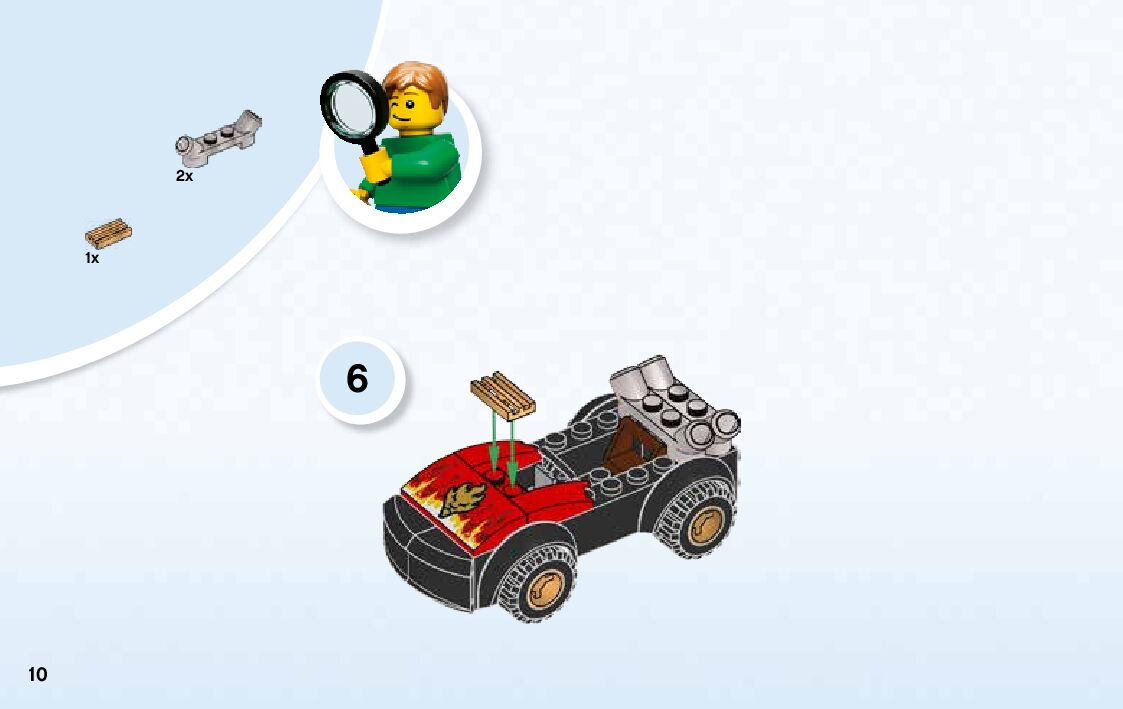 2x

1x

6

10