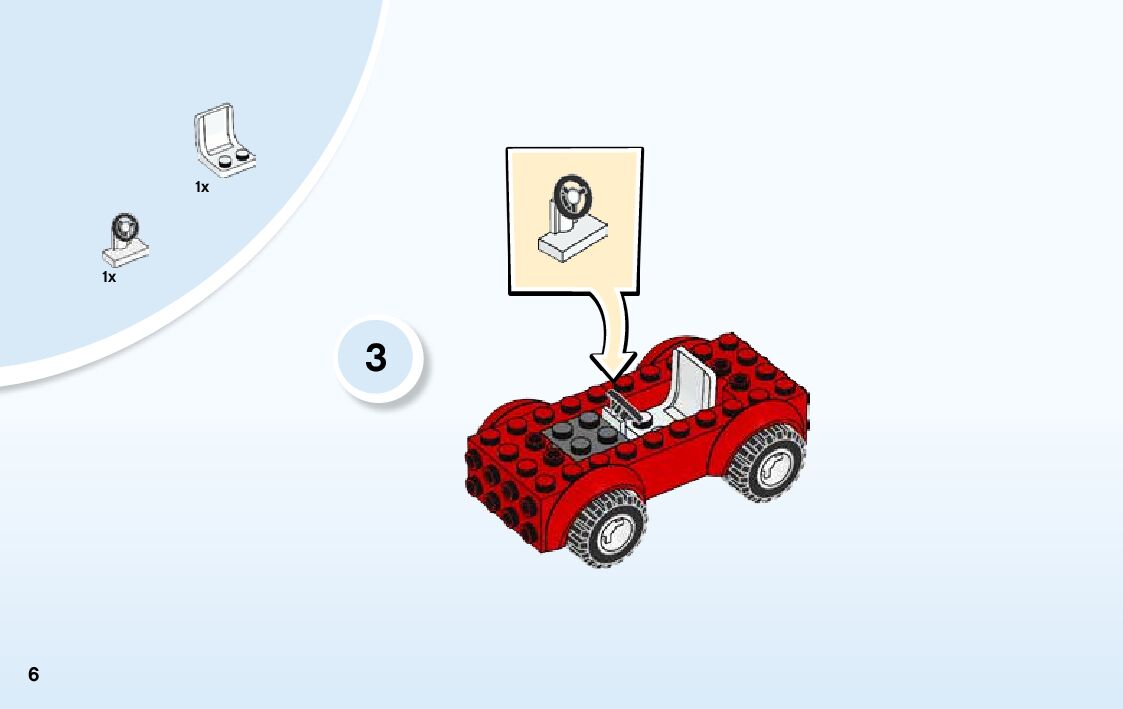 1x

1x

3

6