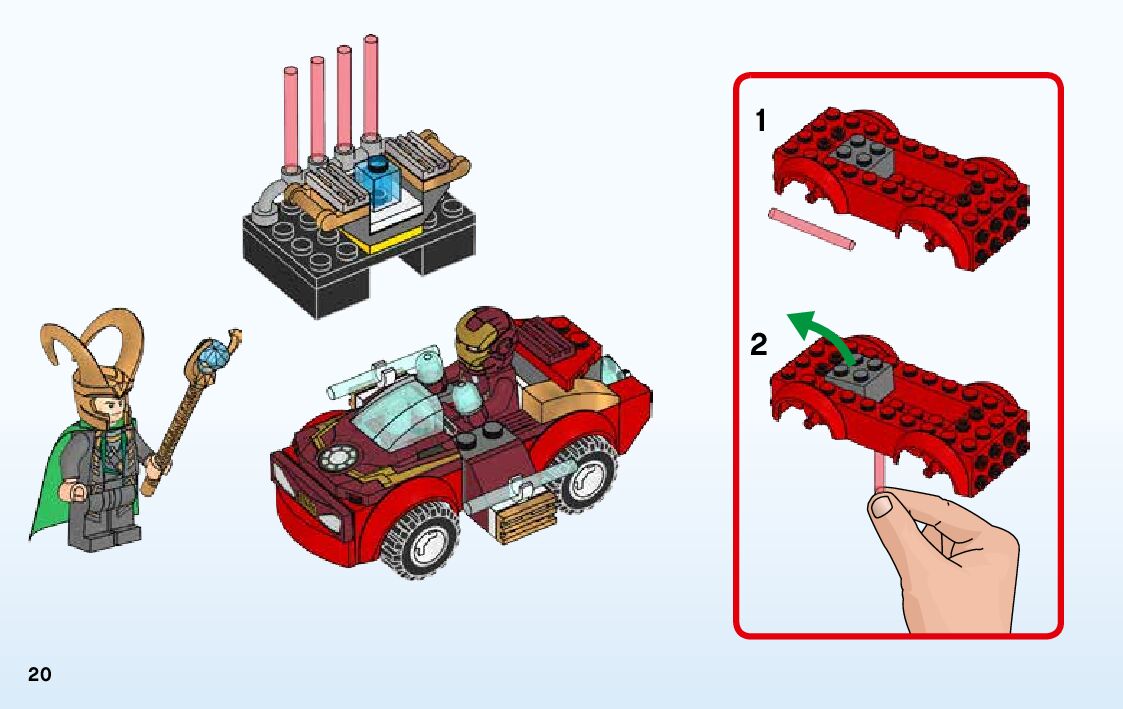 1

2

20