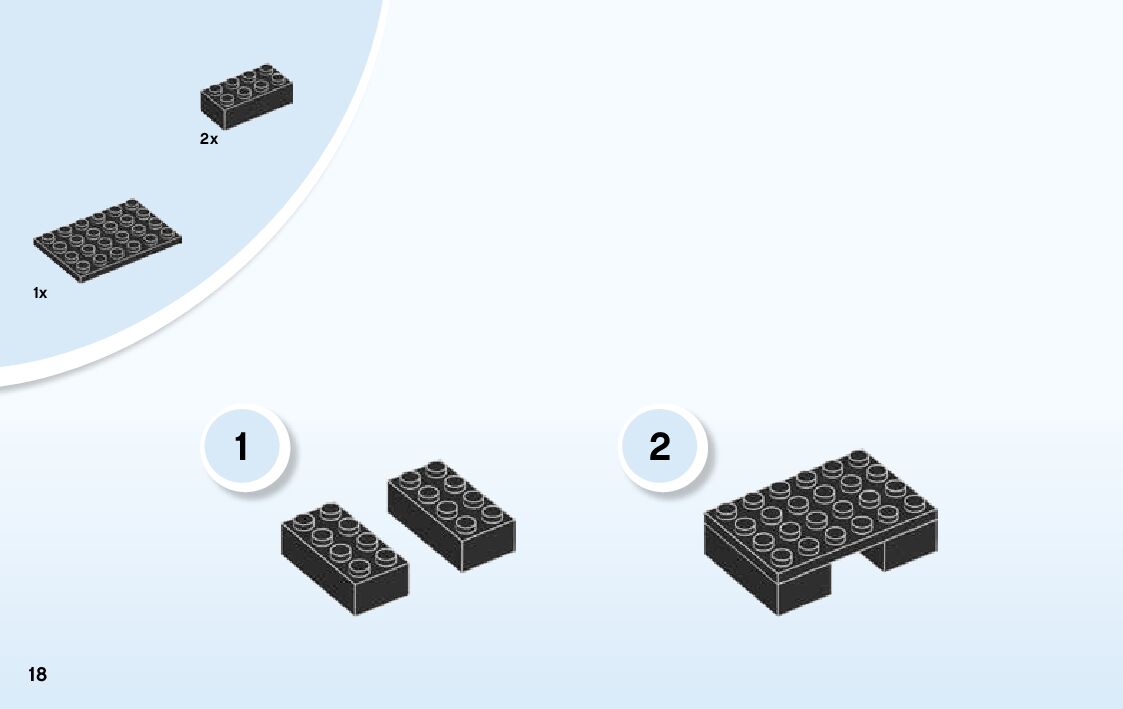 2x

1x

1

2

18