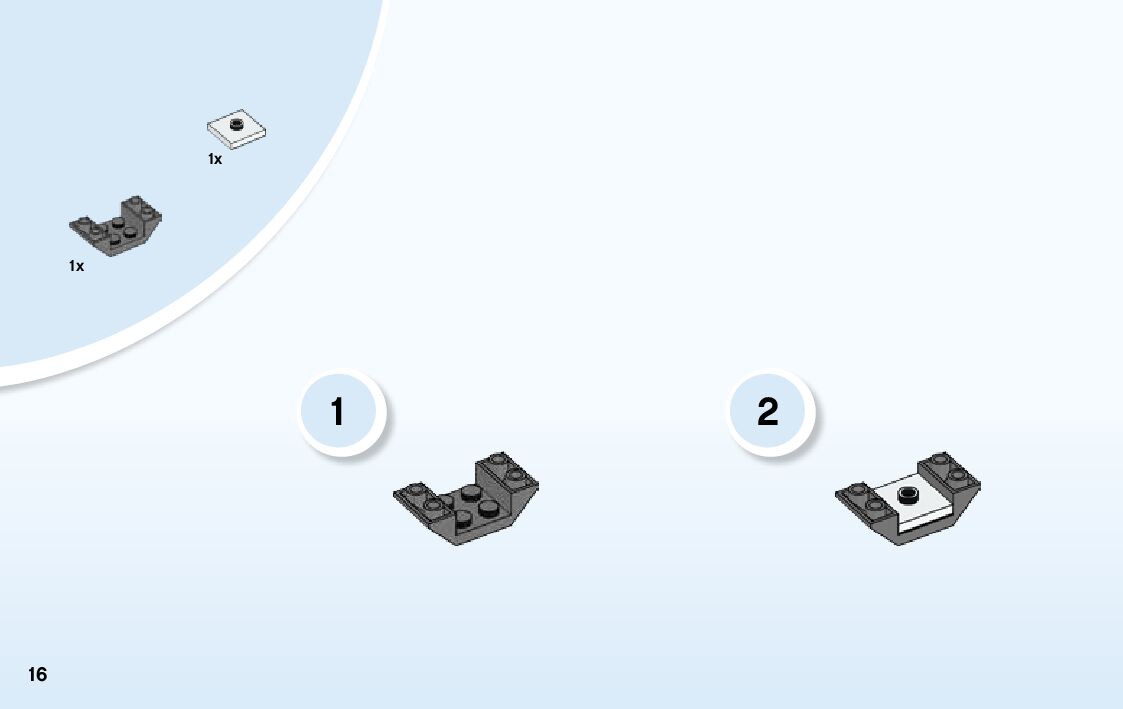 1x

1x

1

2

16