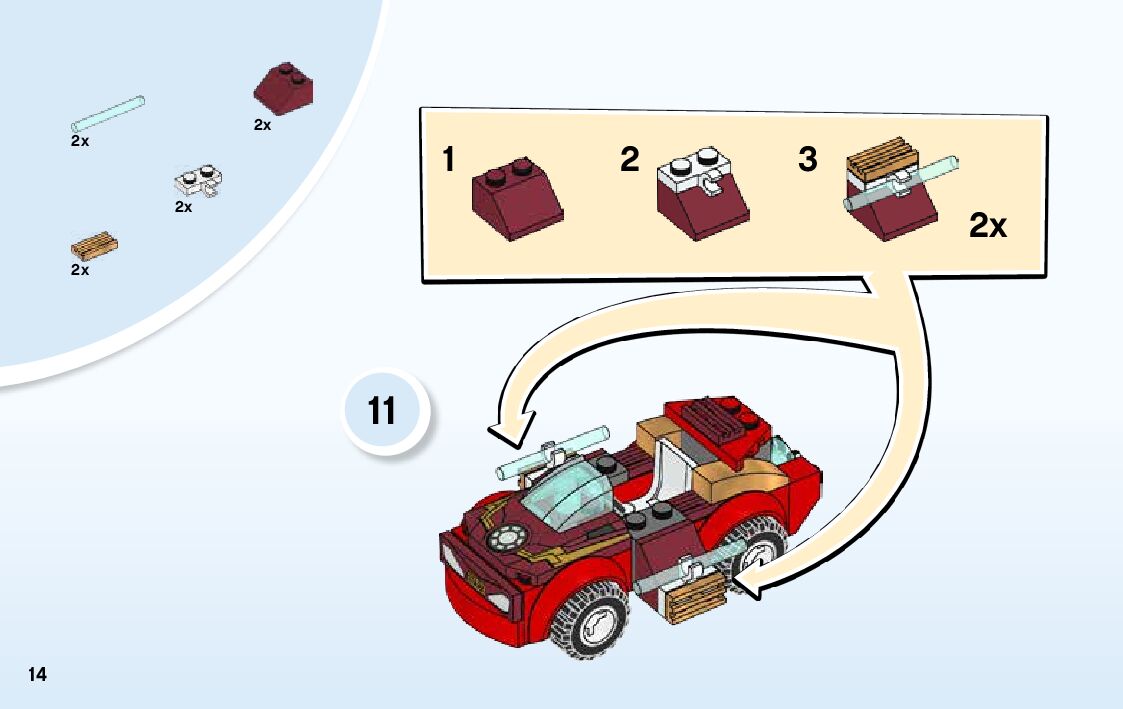 2x

2x

2x

2x

1

2

3

2x

11

14