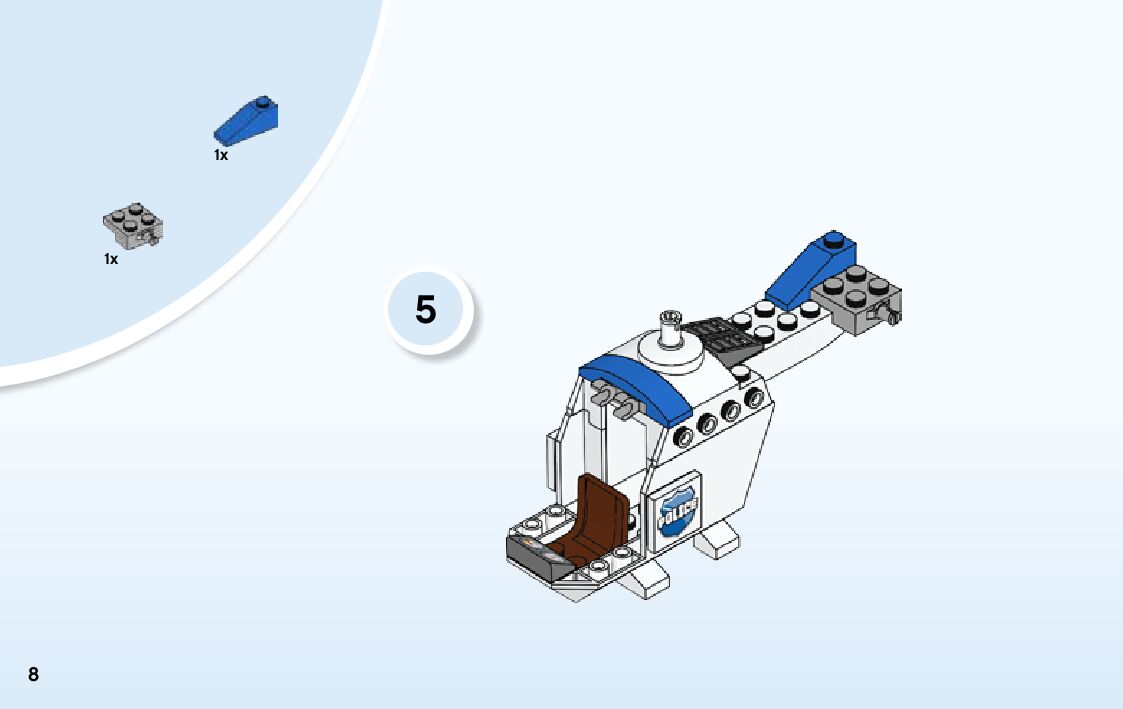 1x

1x

5

POLICE

8