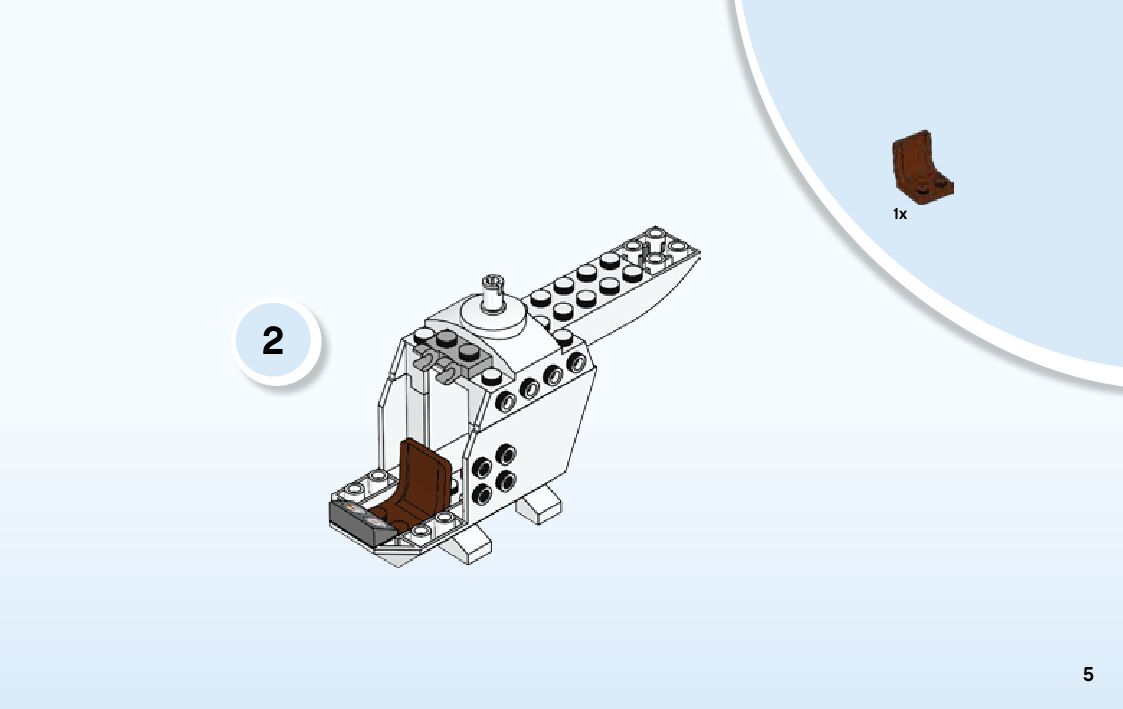 1x

2

5