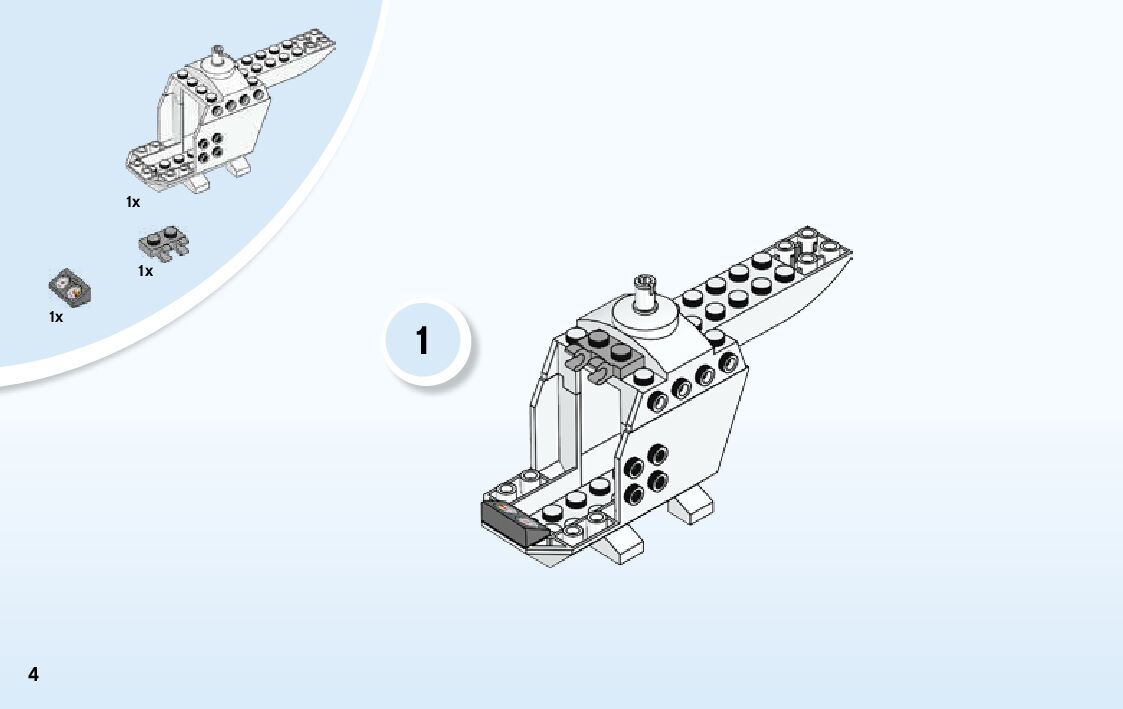 1x

1x

1x

1

4