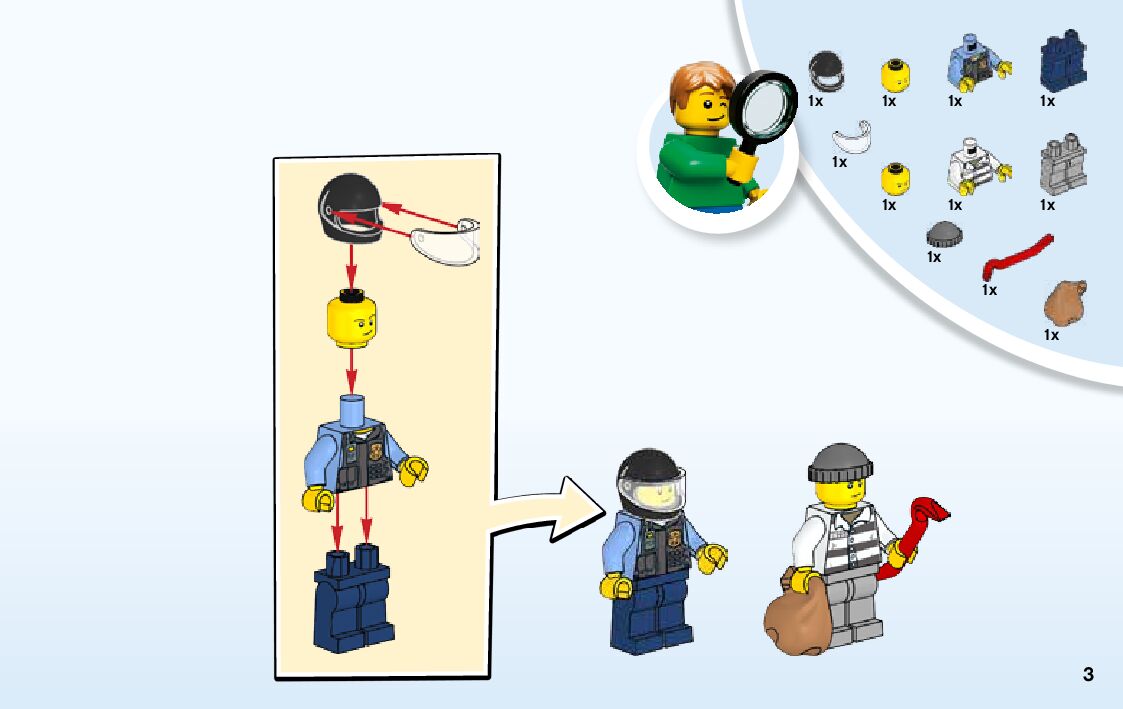 1x 1x 1x 1x

1x

1x 1x 1x

1x

1x

1x

3