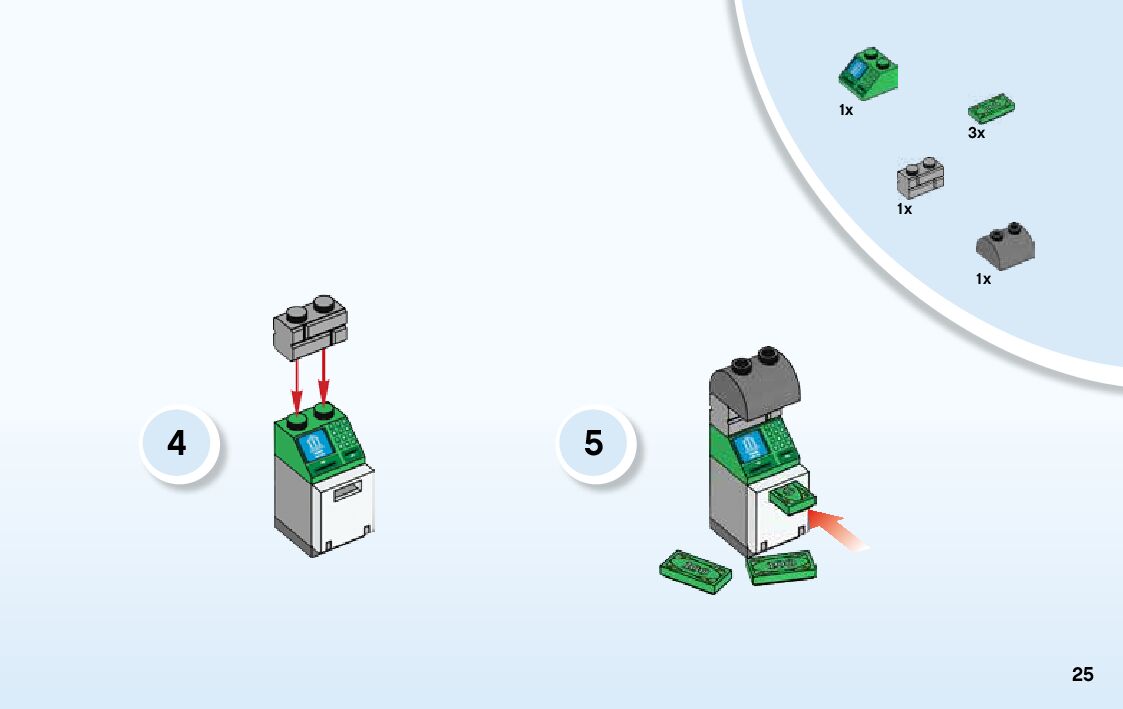 1x

3x

1x

1x

4

5

25