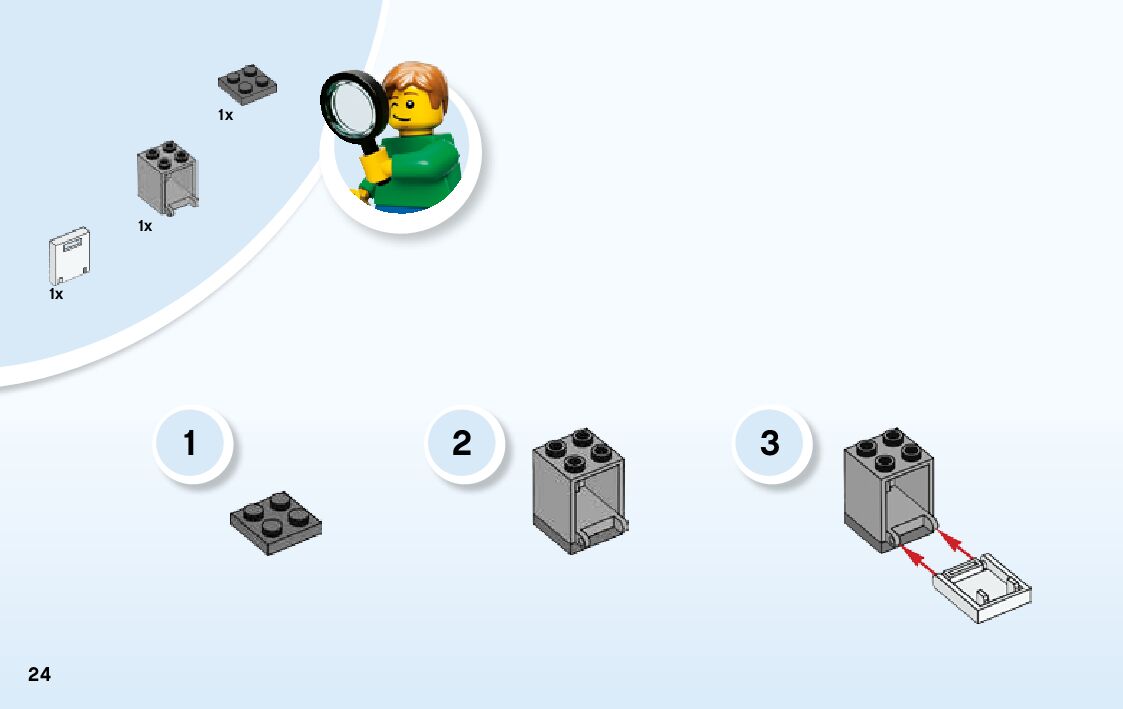 1x

1x

1x

1

2

3

24