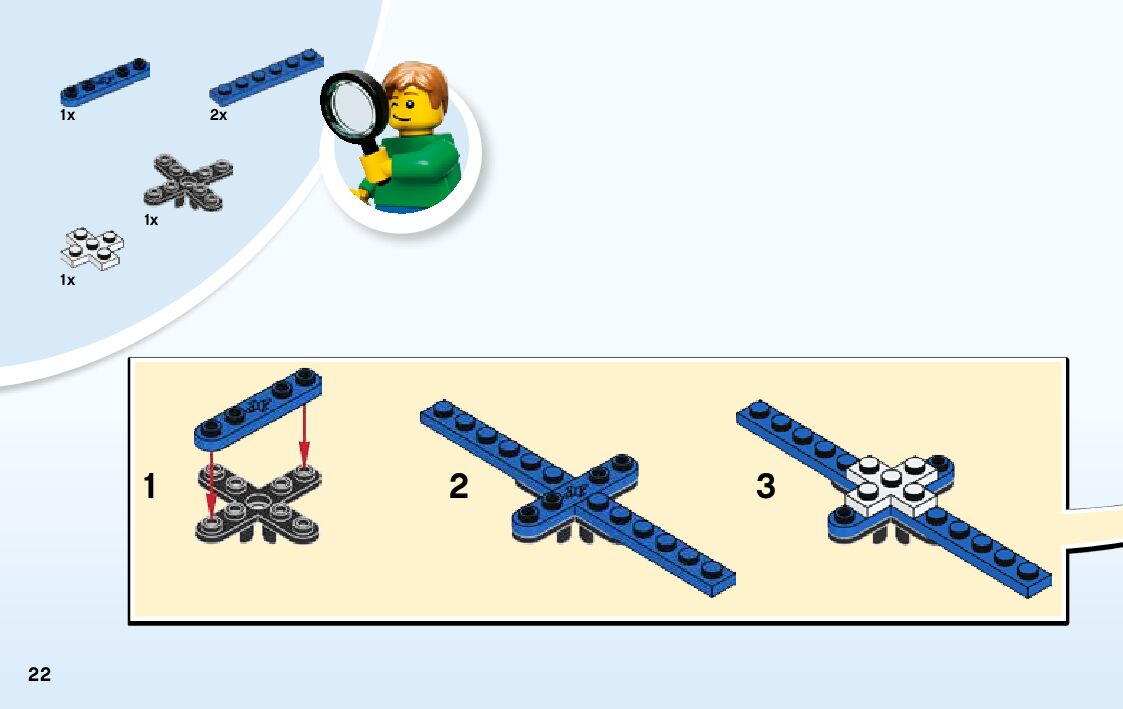 1x
2x
1x
1x

1
2
3

22