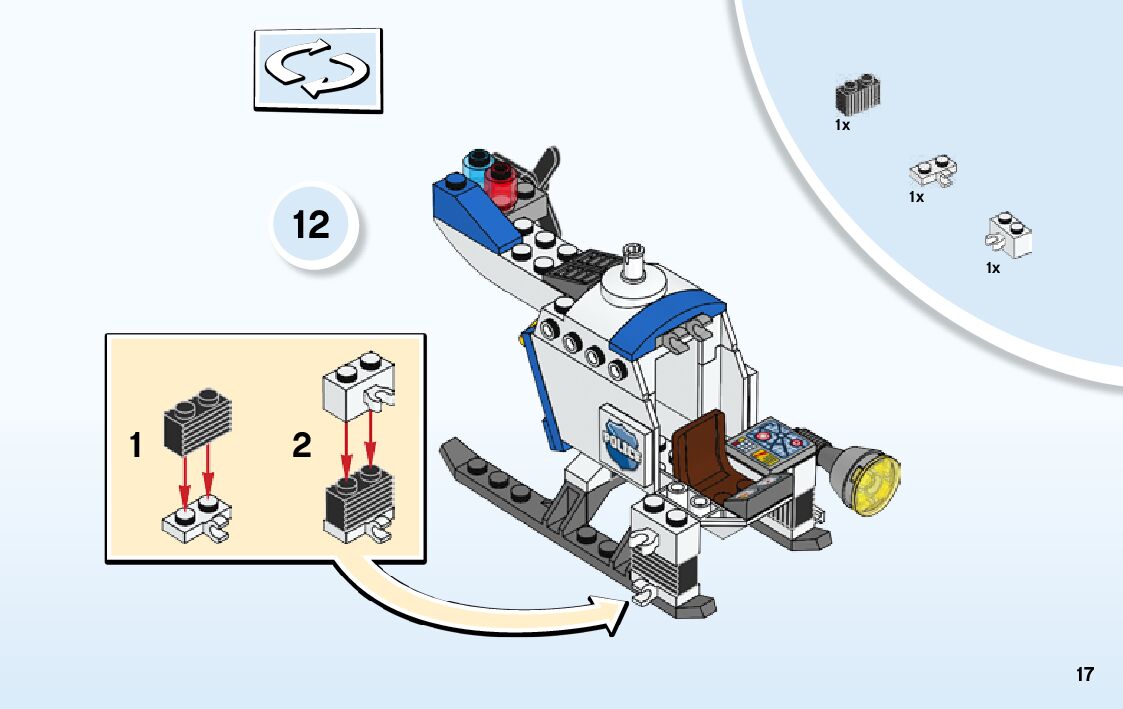 1x

1x

1x

12

1

2

POLICE

17