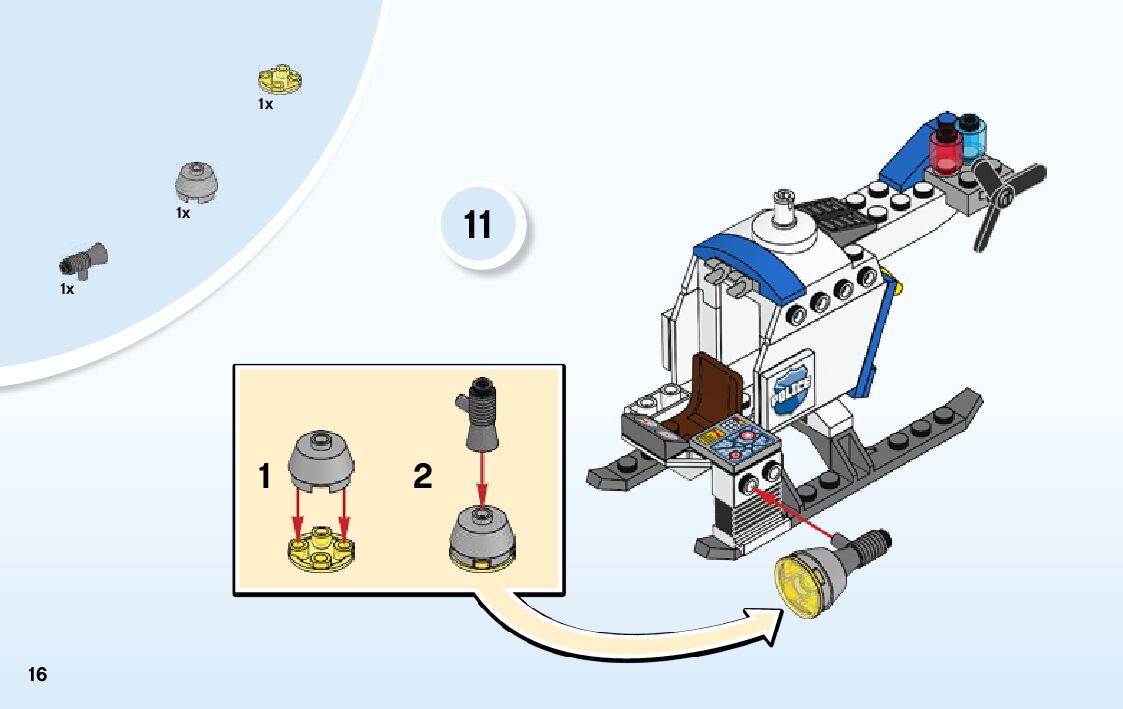 1x

1x

1x

11

1

2

POLICE

16