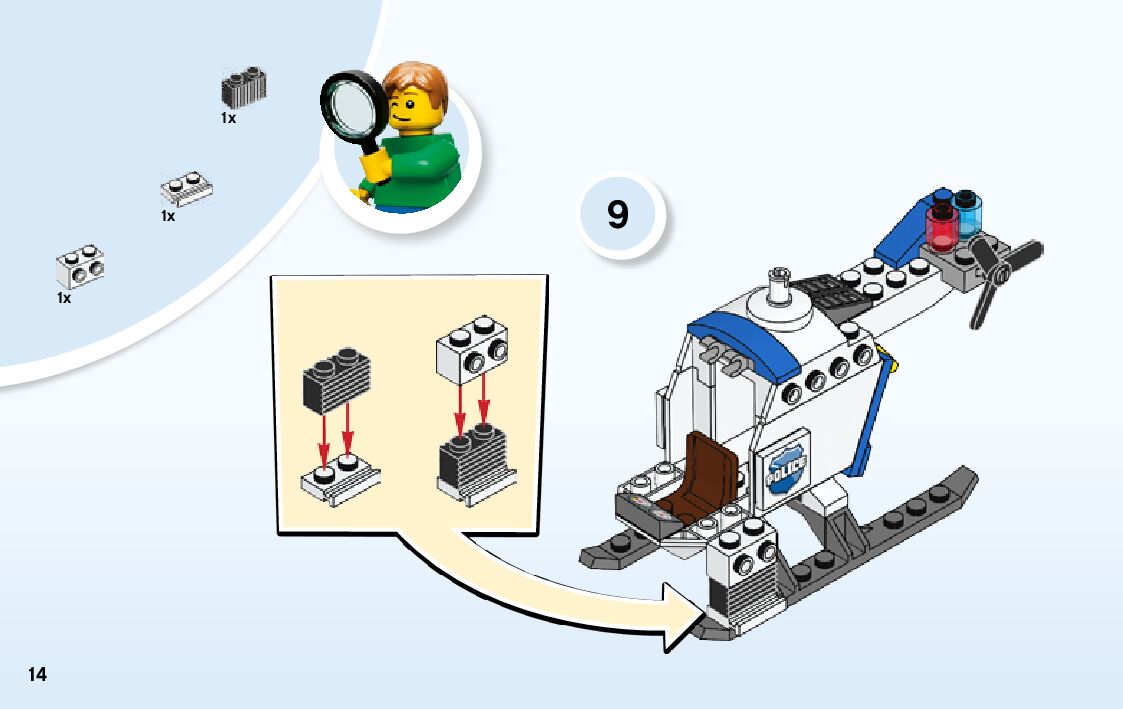 1x

1x

1x

9

POLICE

14