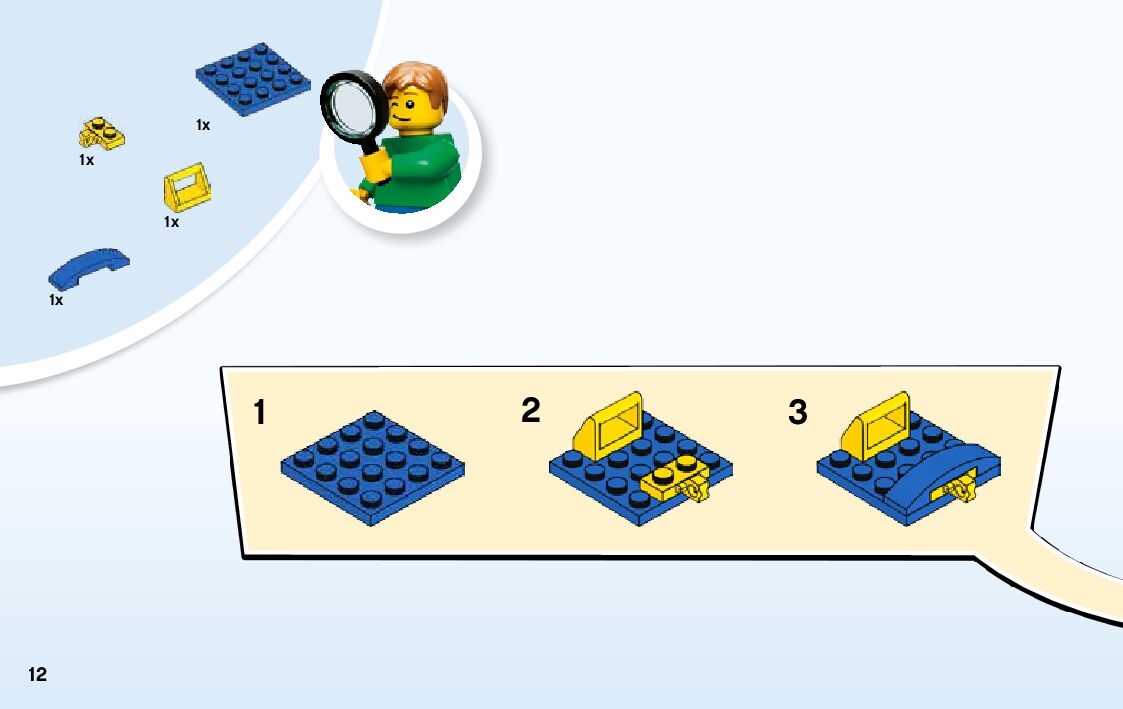 1x

1x

1x

1x

1

2

3

12