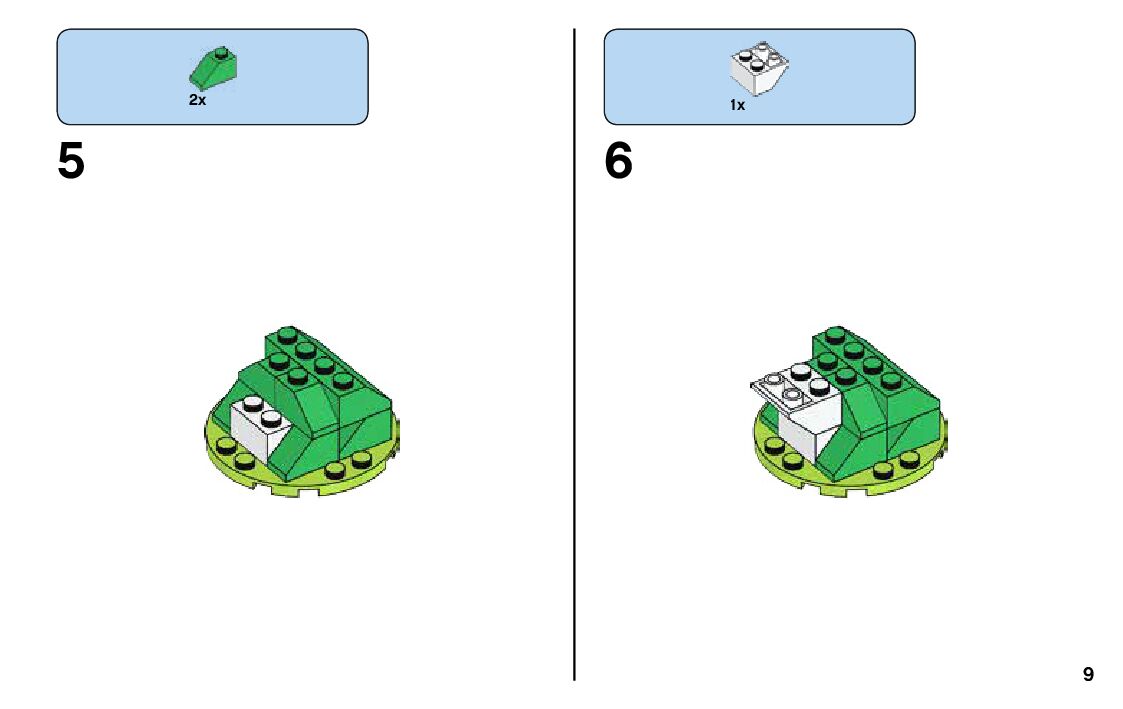 2x

5

1x

6

9