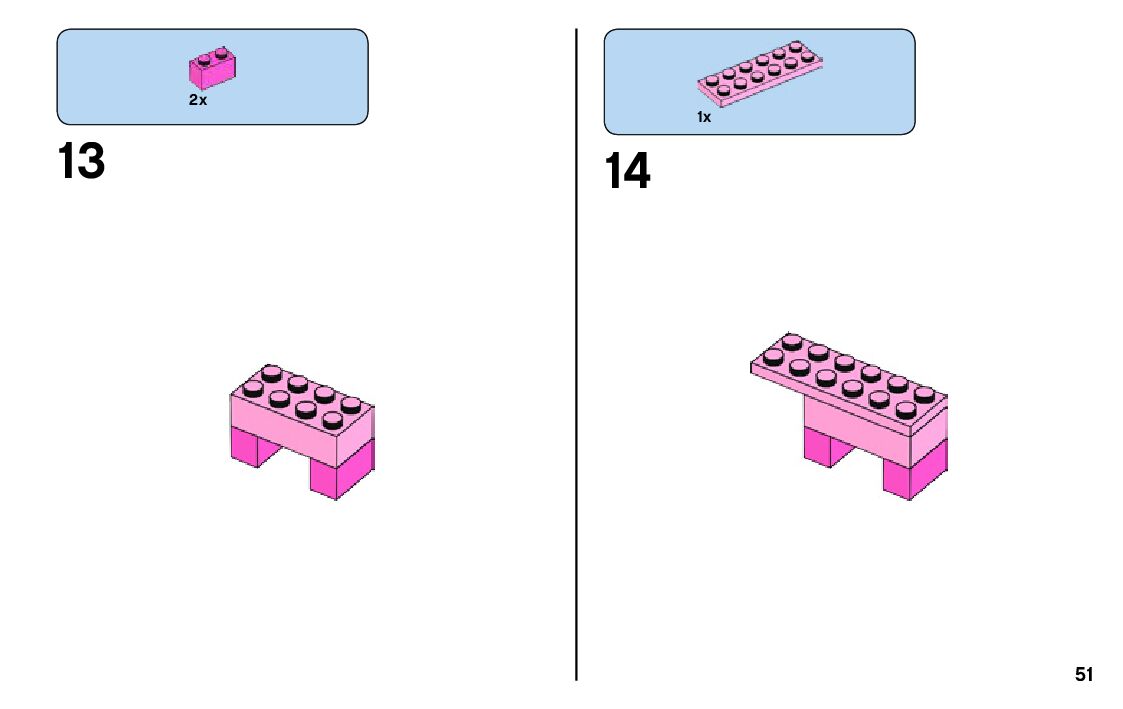 2x

13

1x

14

51