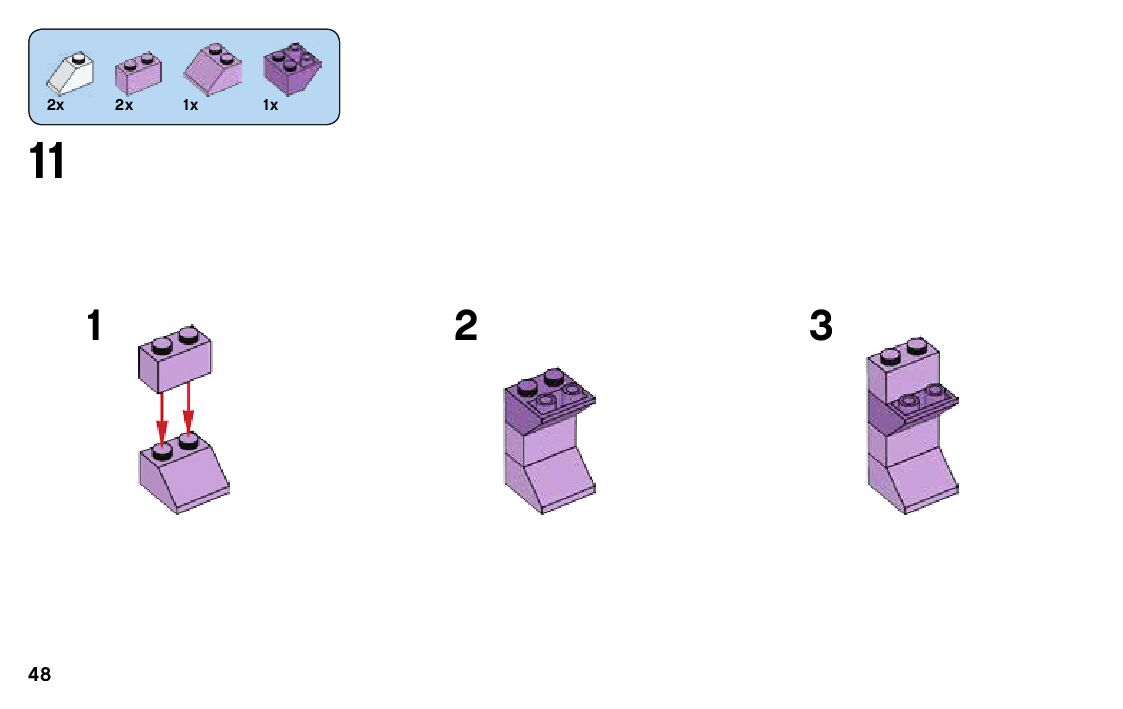 2x 2x 1x 1x

11

1

2

3

48