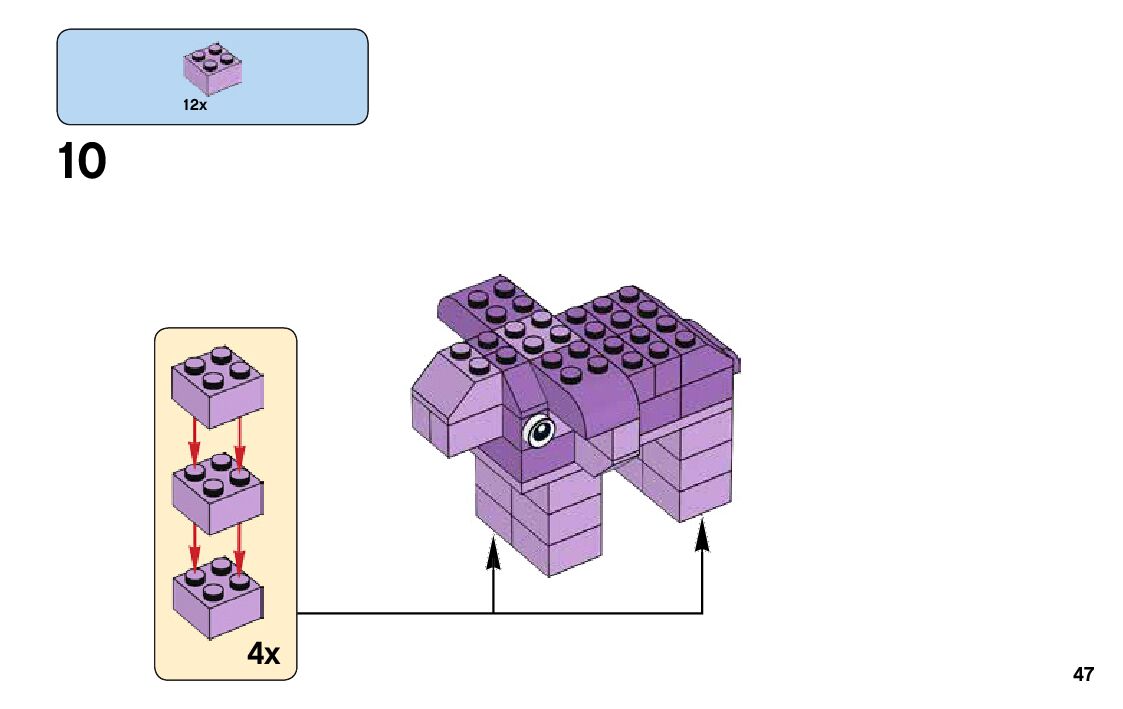 12x

10

4x

47