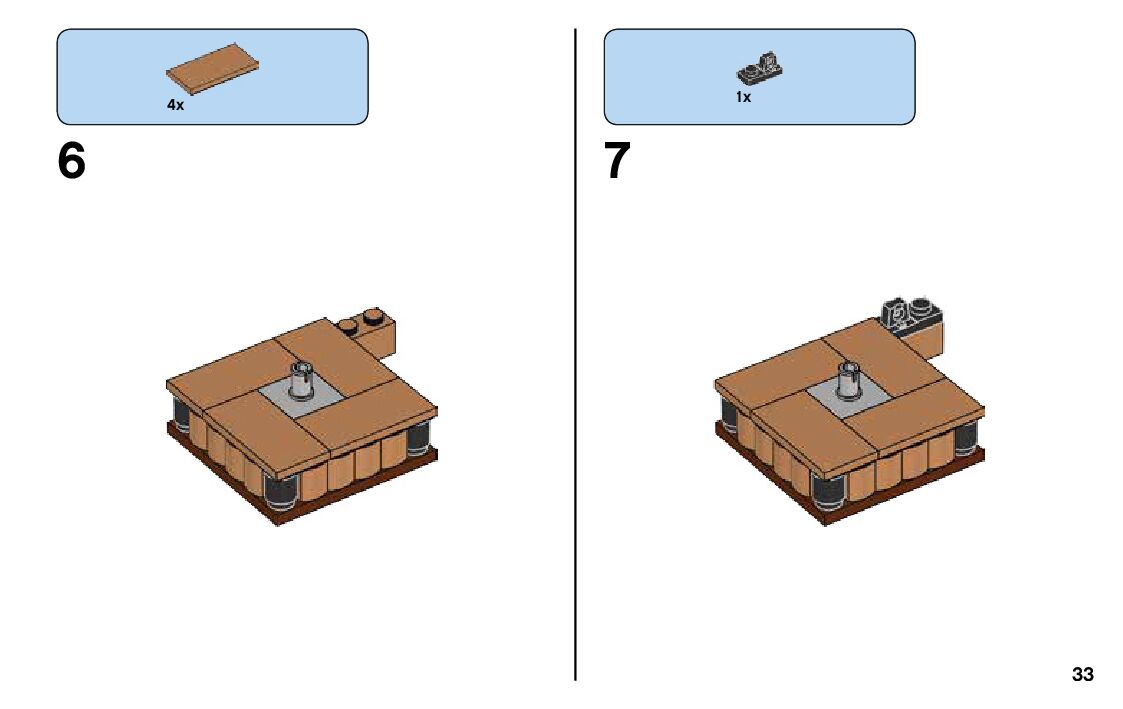 4x

6

1x

7

33