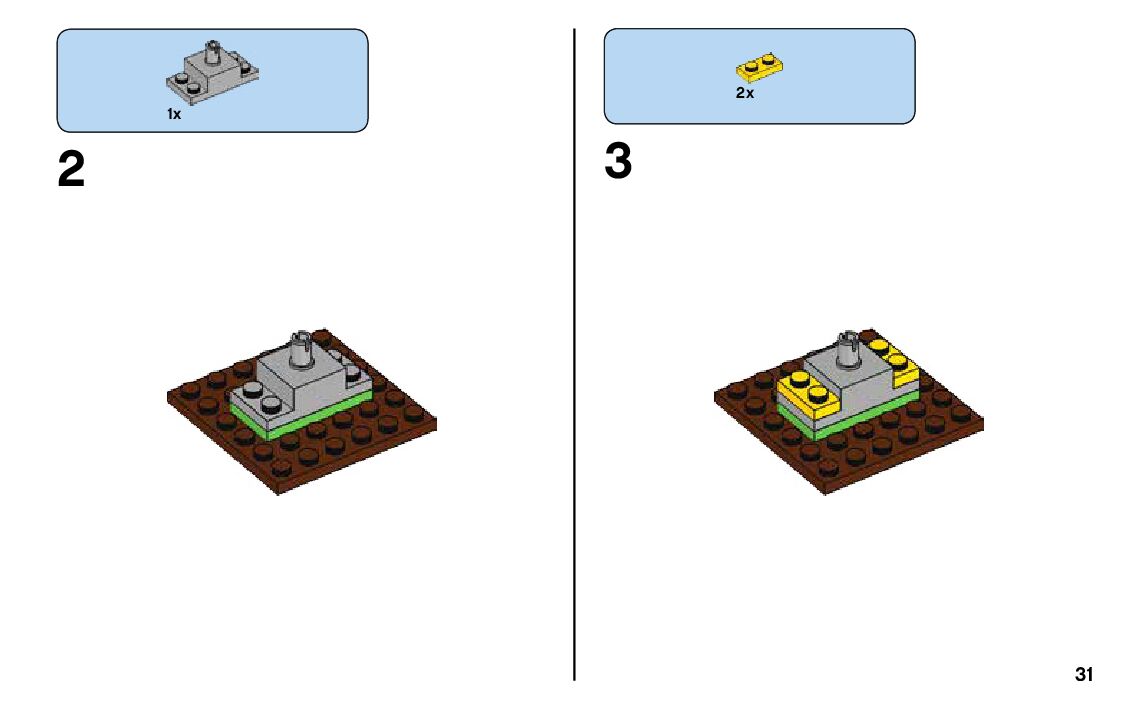 1x

2

2x

3

31