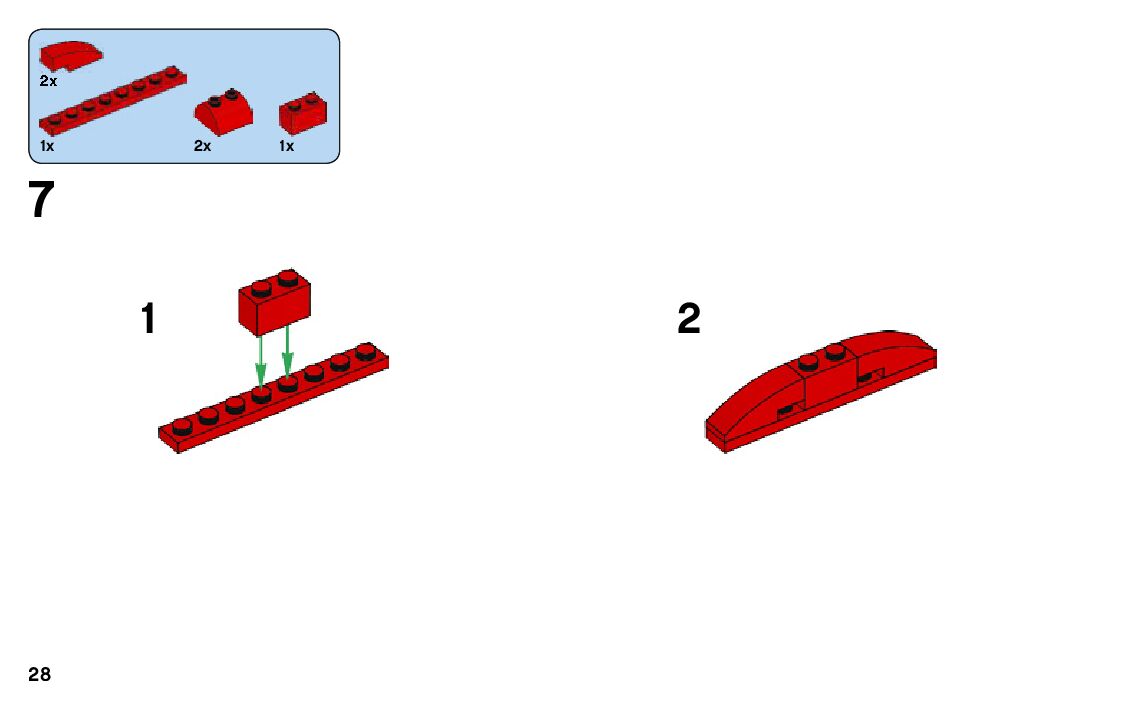 2x
1x
2x
1x

7

1

2

28