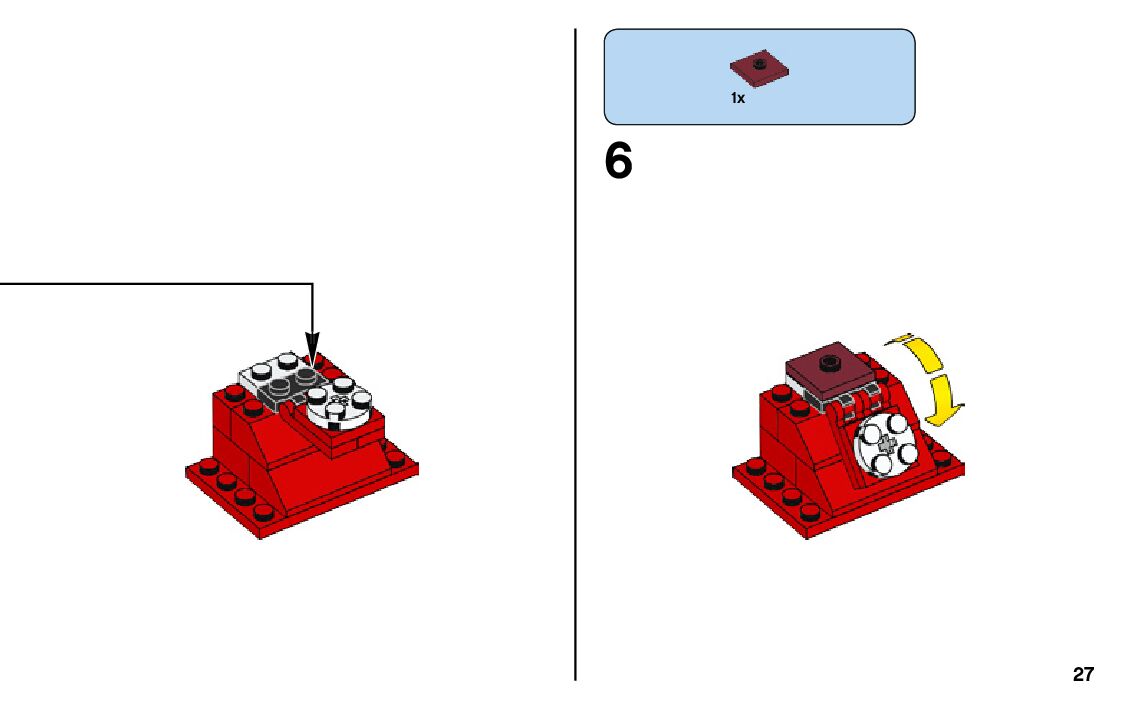 1x

6

27