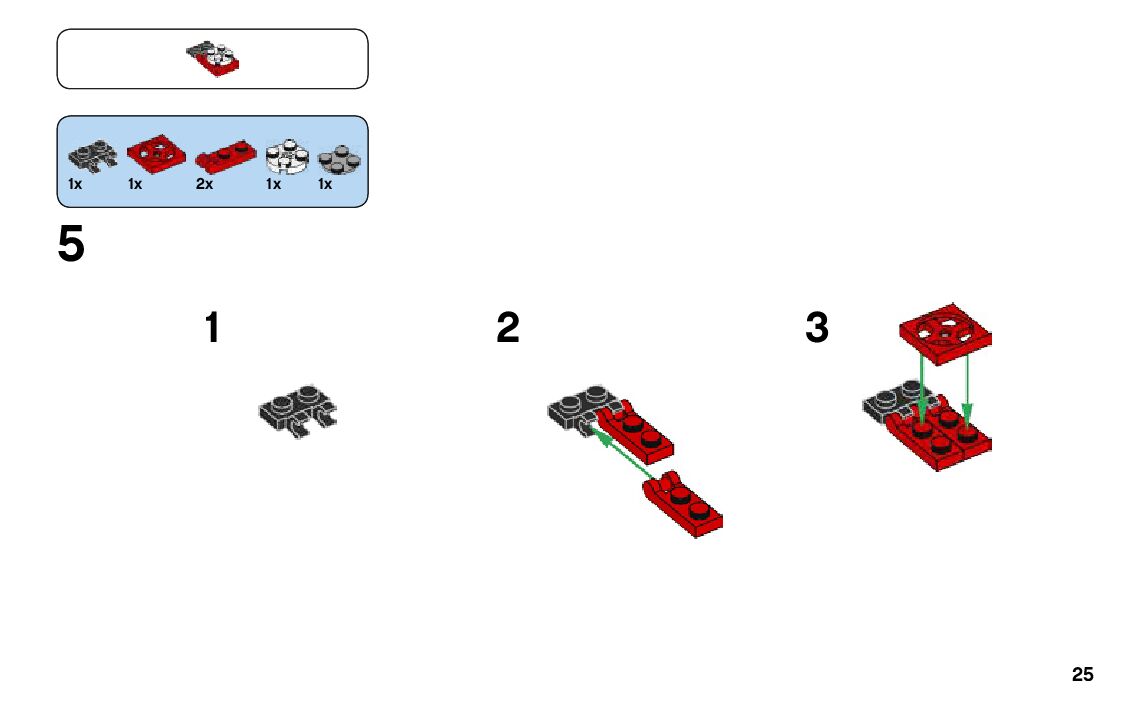 1x 1x 2x 1x 1x

5

1

2

3

25