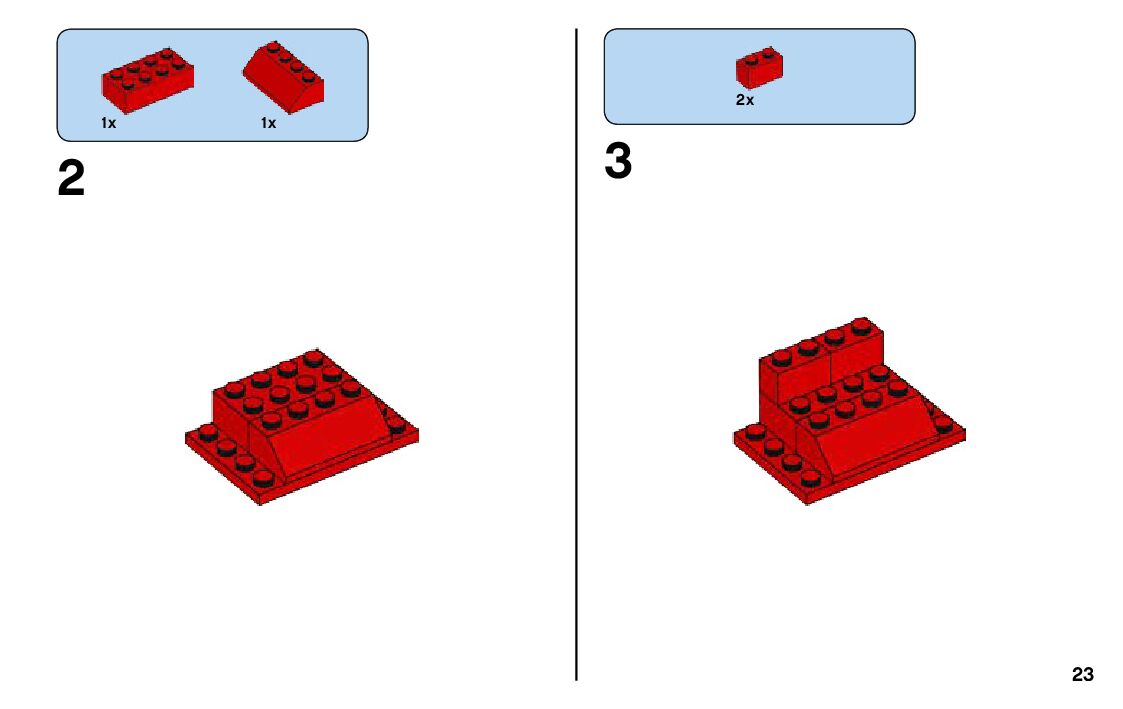 1x 1x

2

2x

3

23