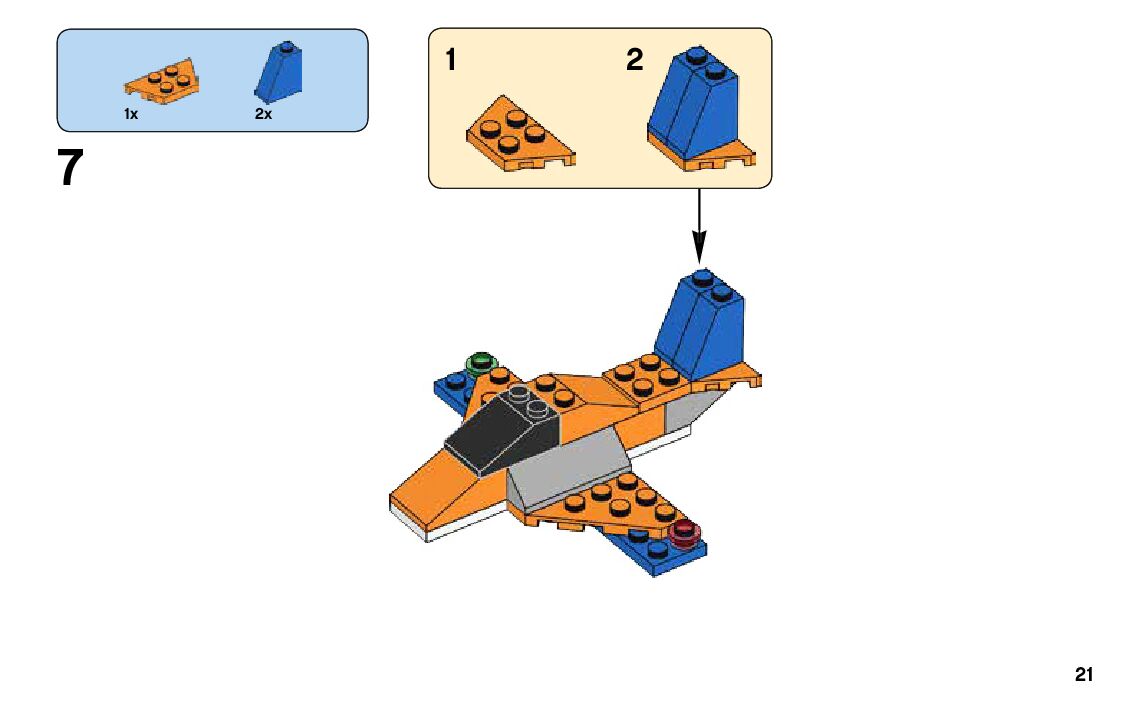 1x
2x

7

1
2

21