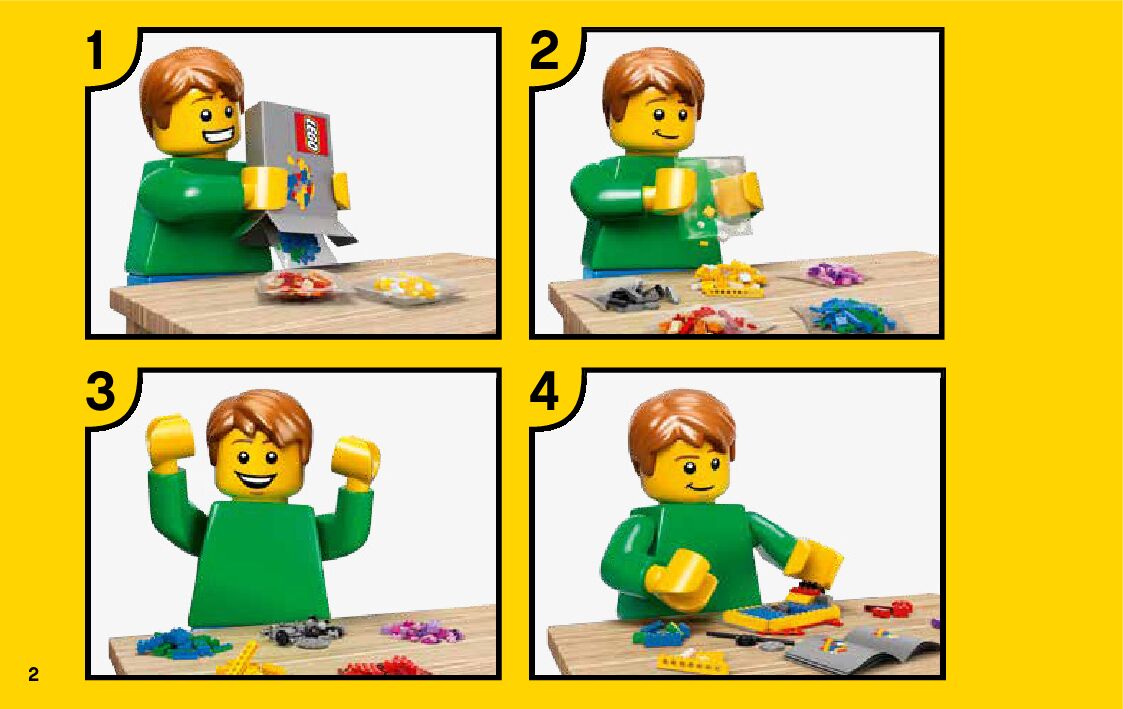 1

LEGO

2

3

4

2