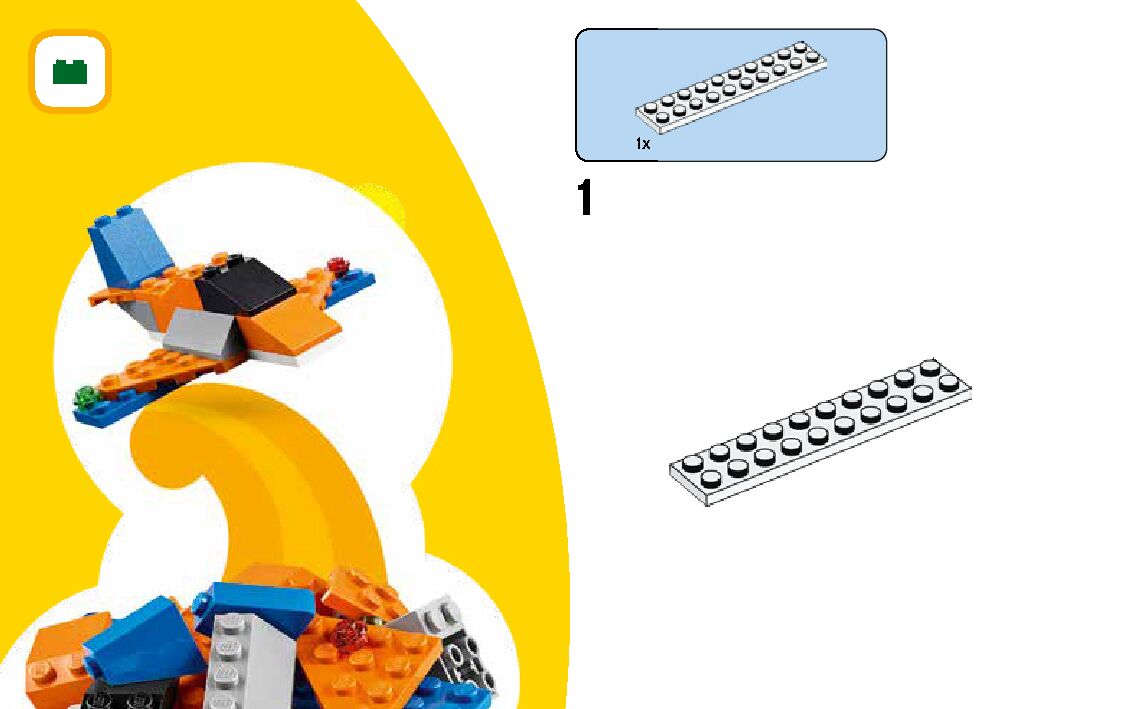 1x

1