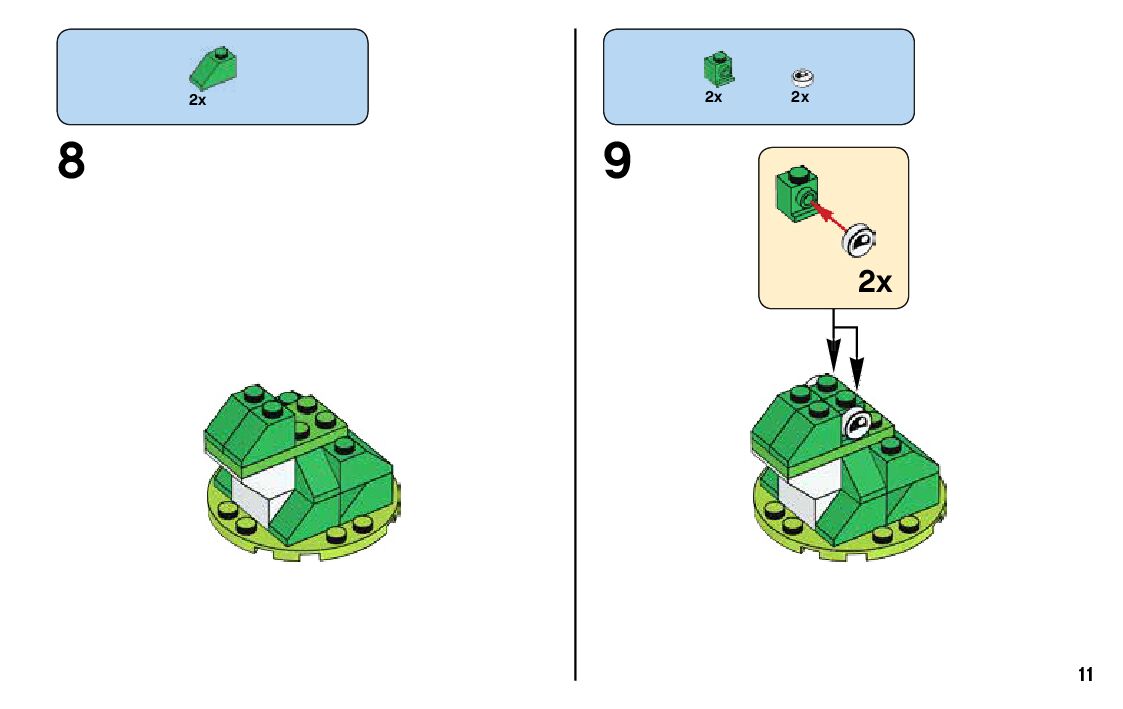 2x

8

2x 2x

9

2x

11