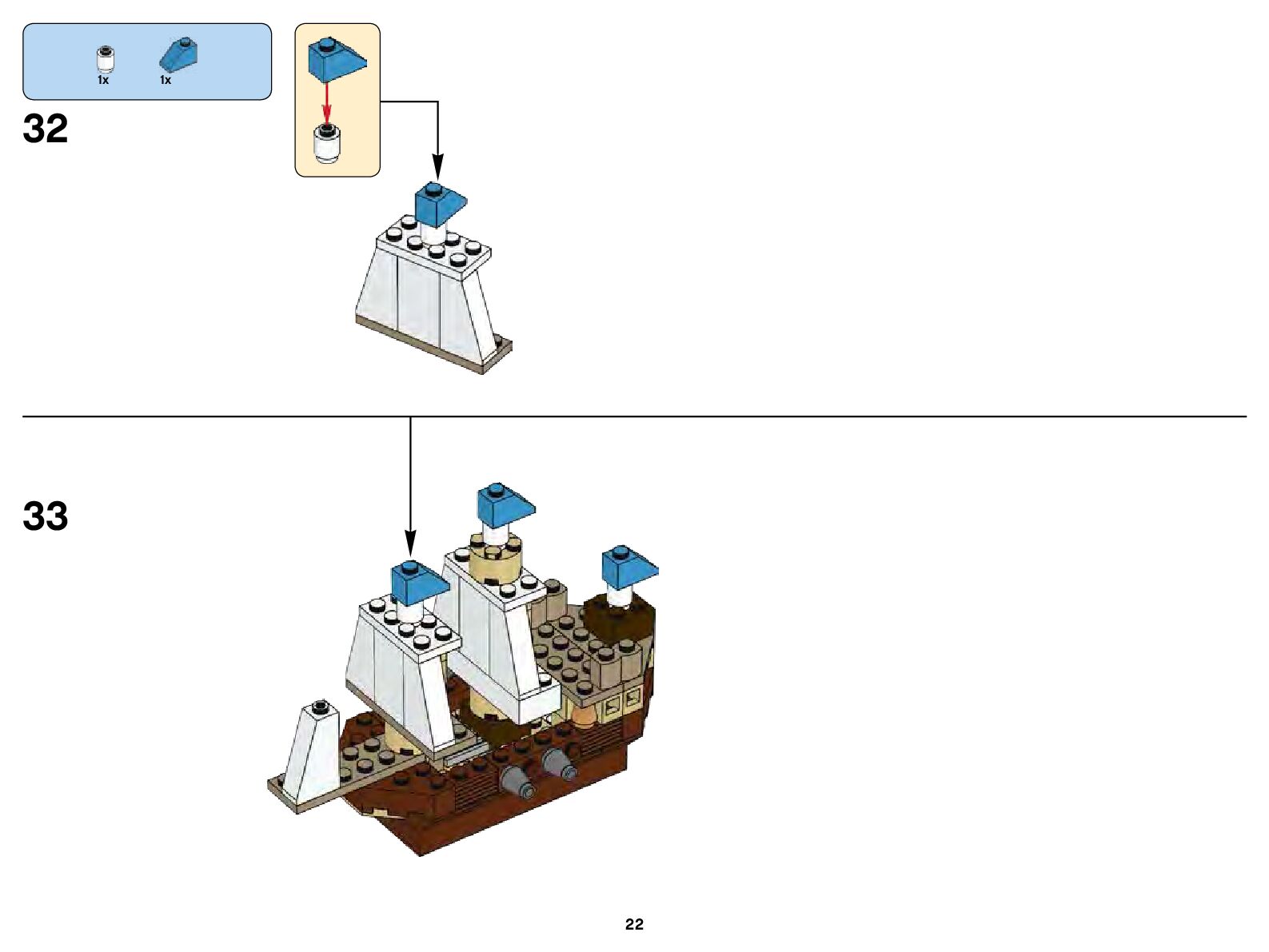 1x 1x

32

33

22