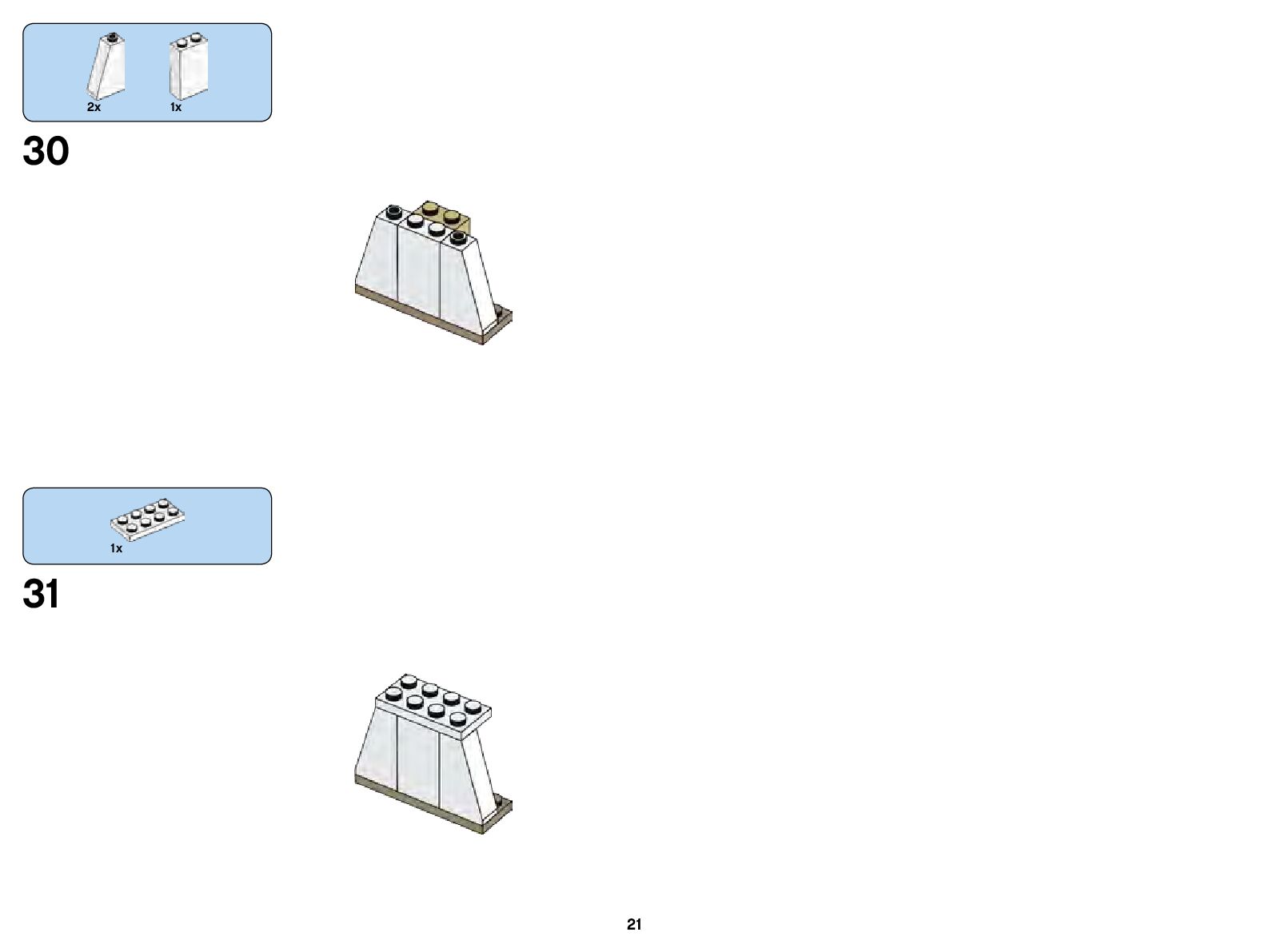 2x 1x

30

1x

31

21