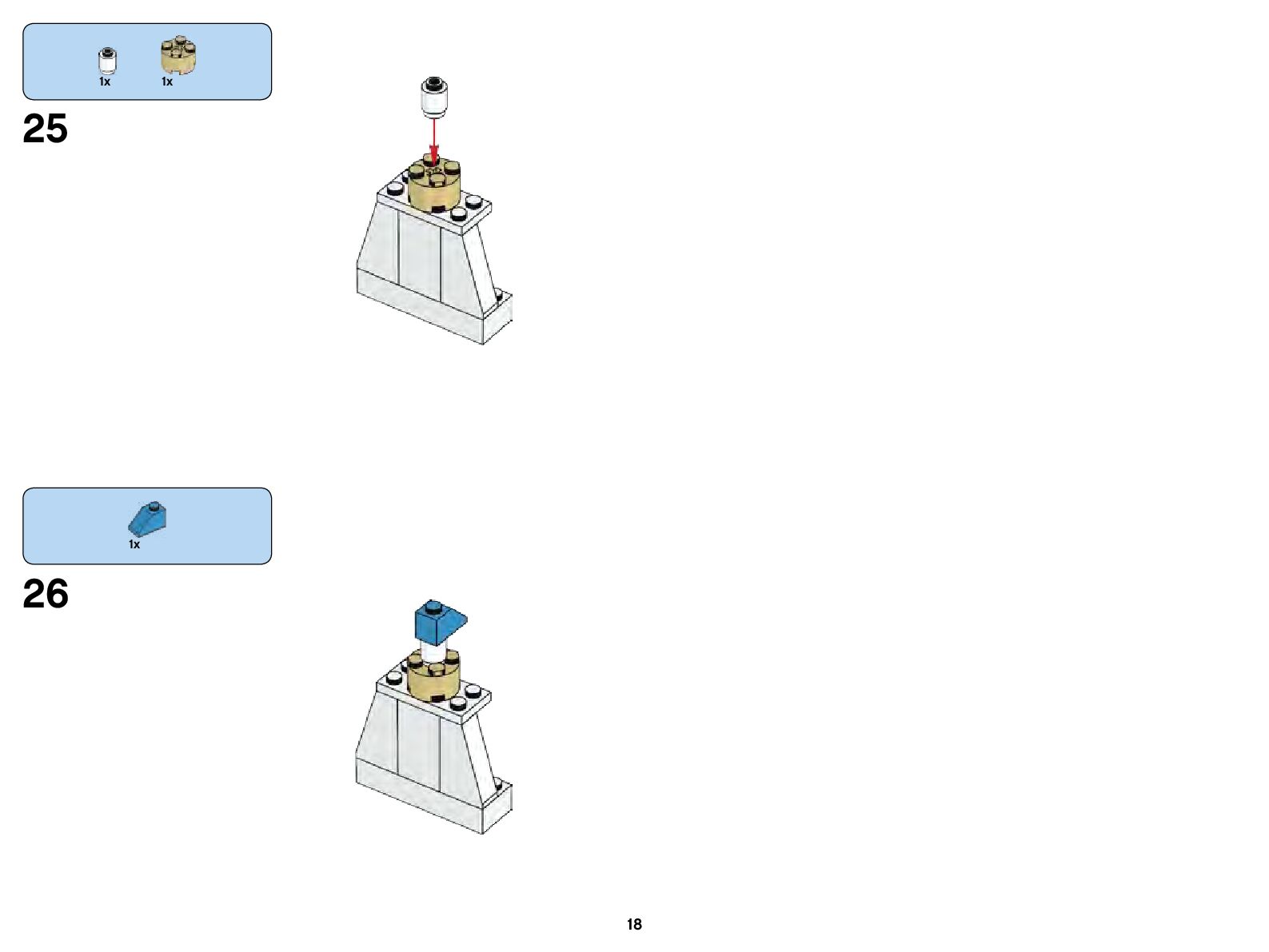 1x 1x

25

1x

26

18