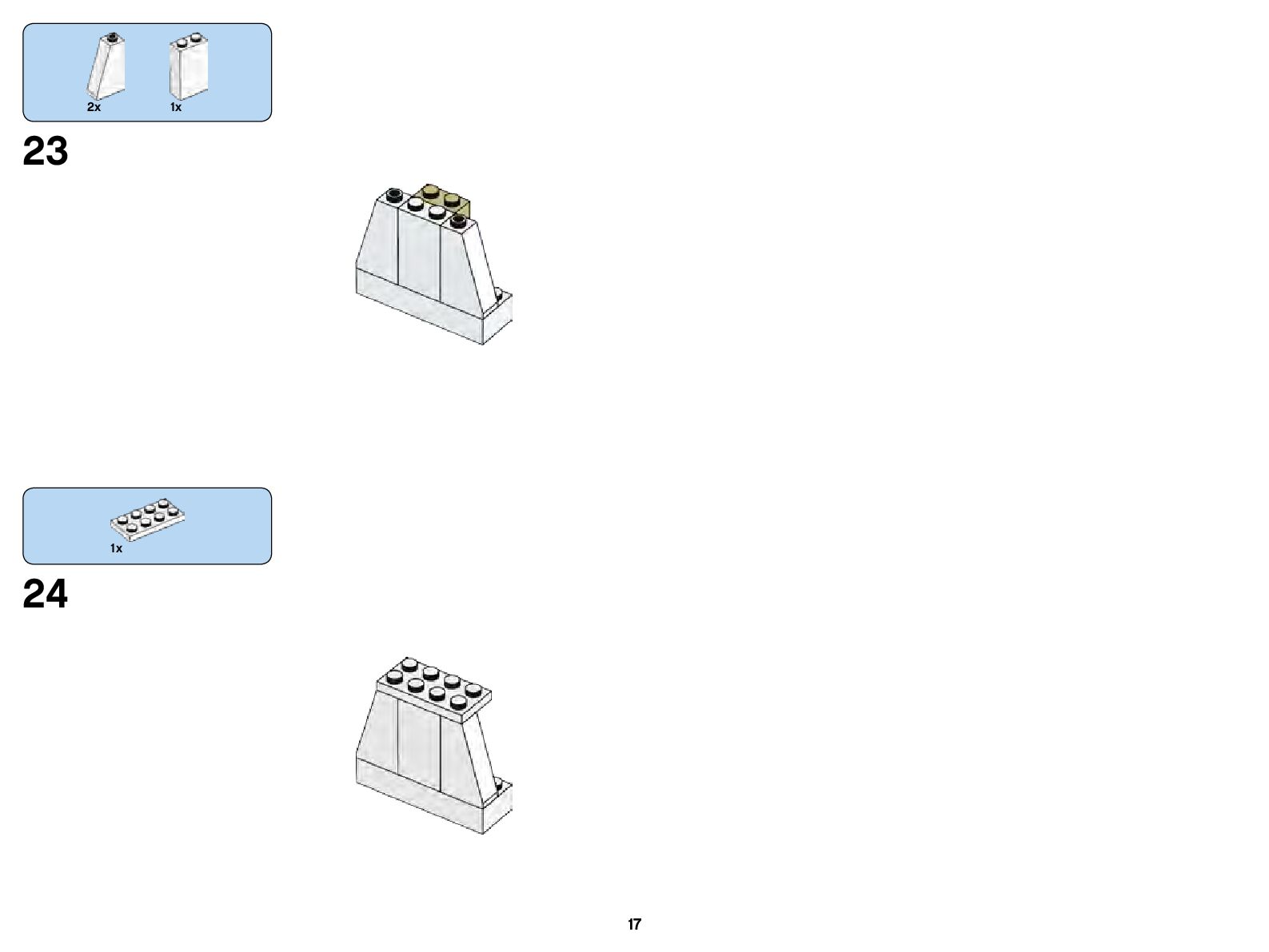 2x
1x

23

1x

24

17