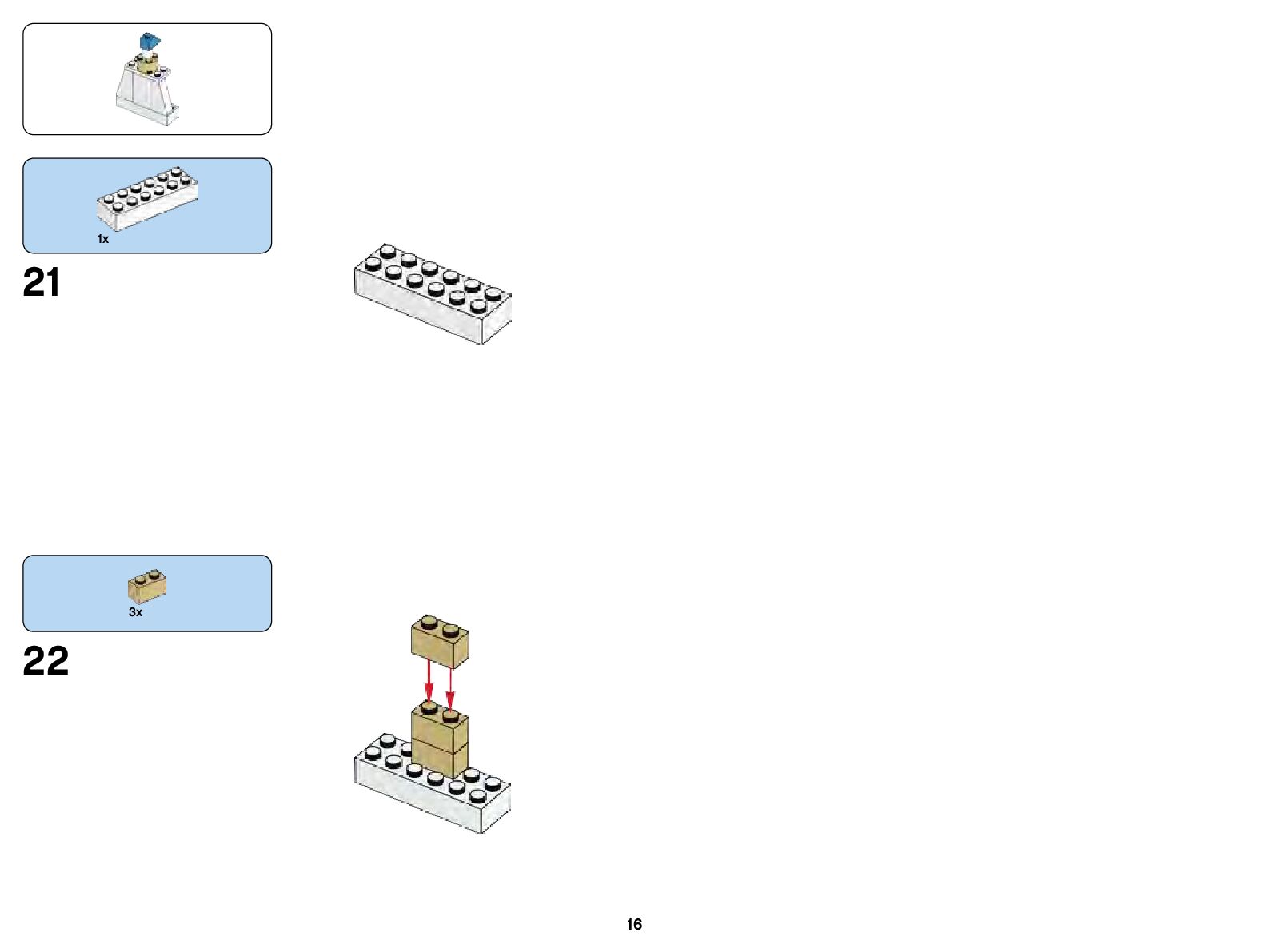 1x

21

3x

22

16