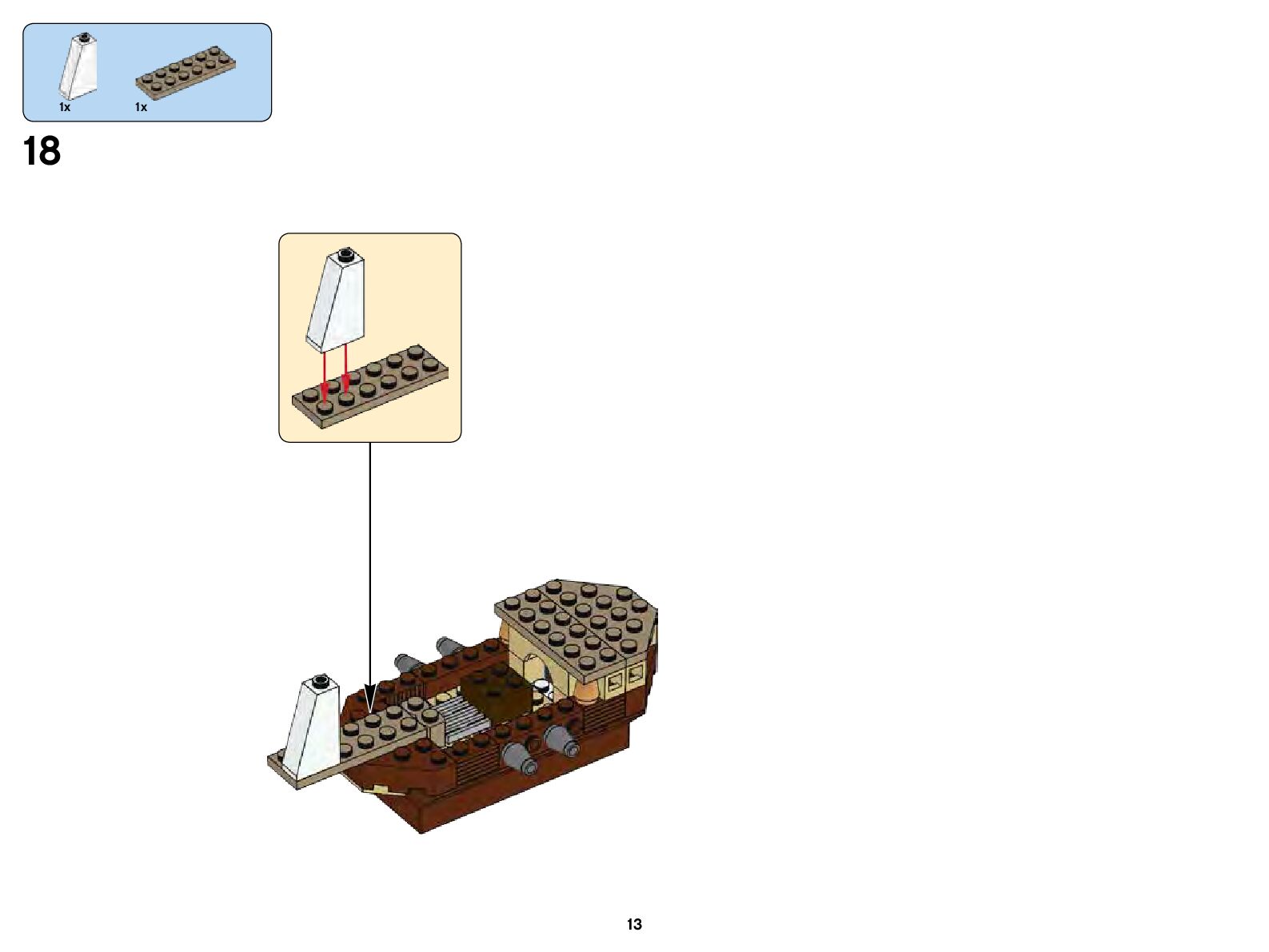 1x
1x

18

13