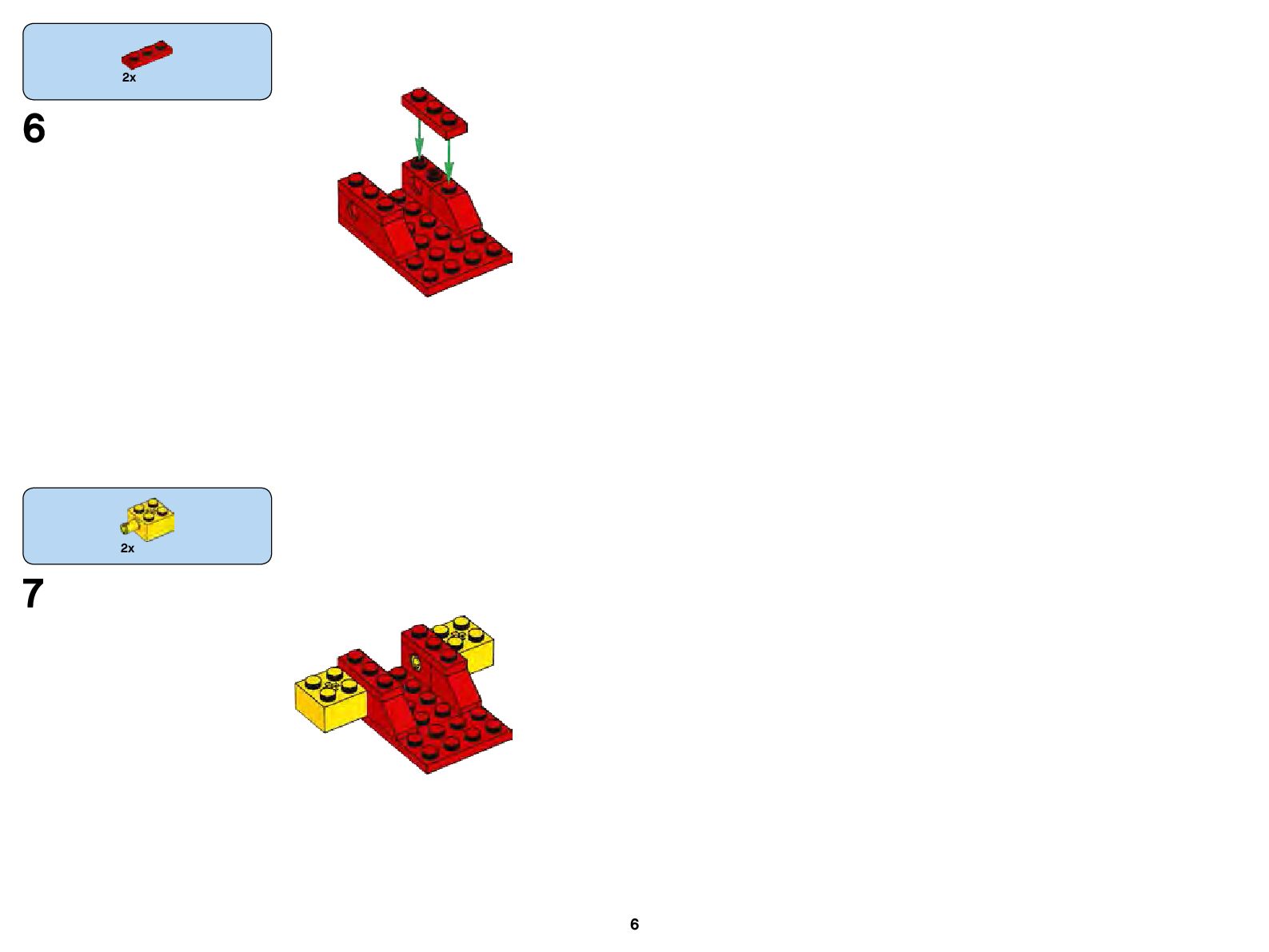 2x

6

2x

7

6