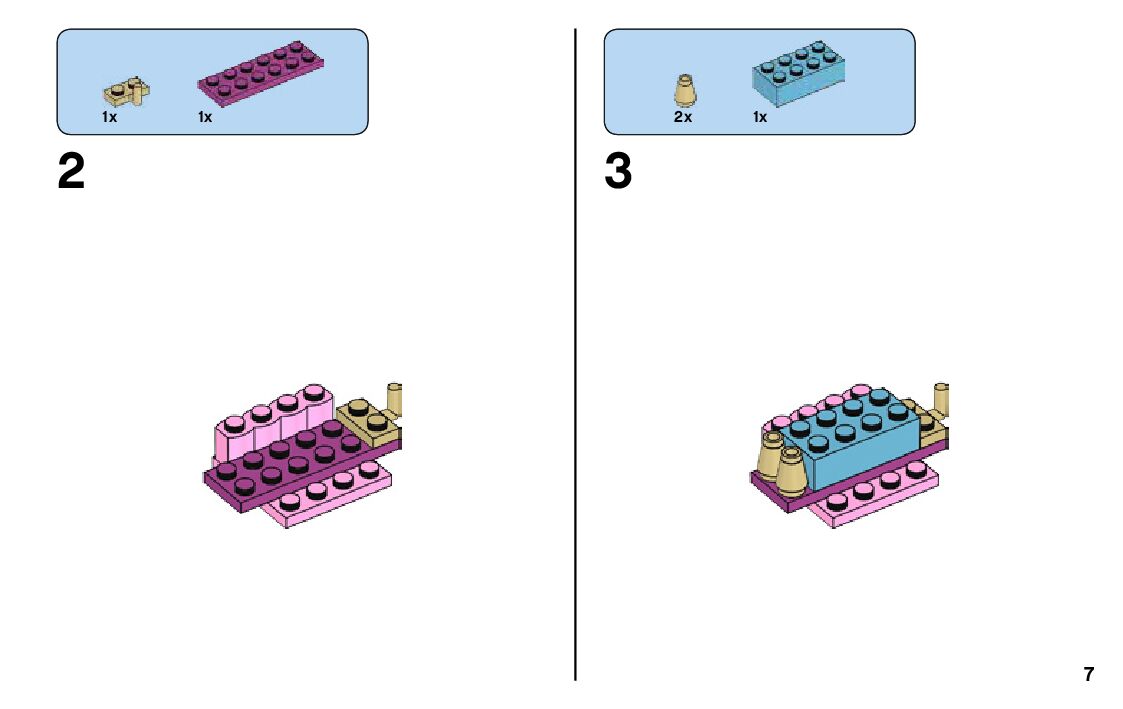 1x 1x

2

2x 1x

3

7