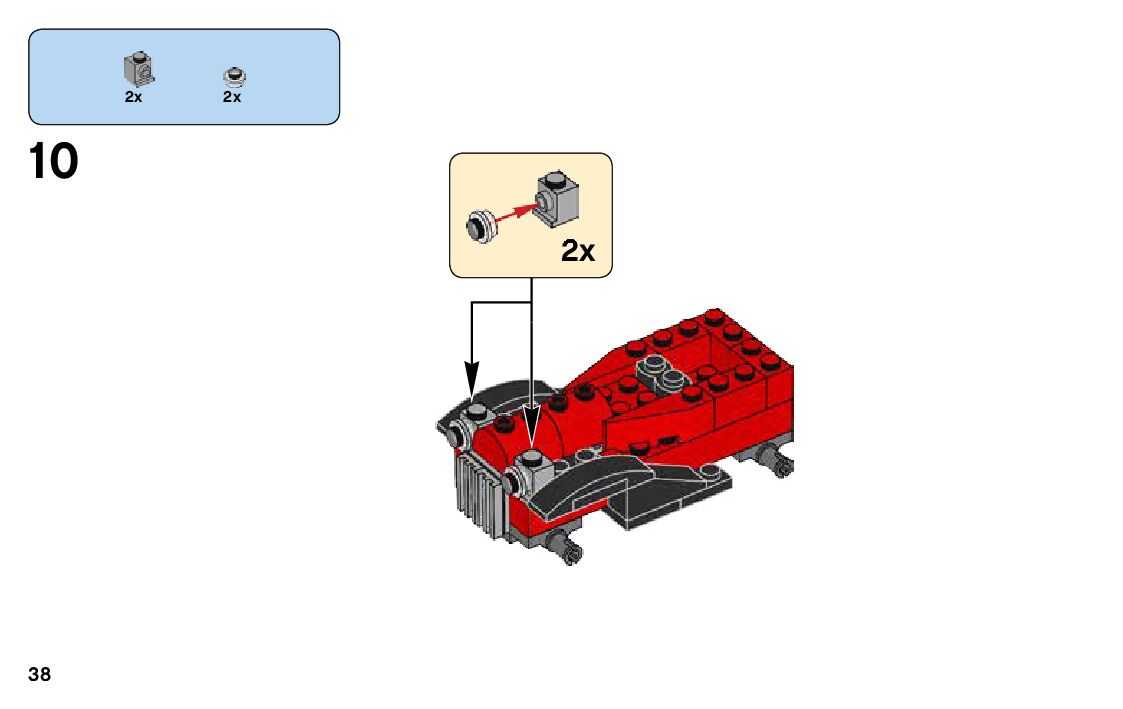 2x
2x

10

2x

38