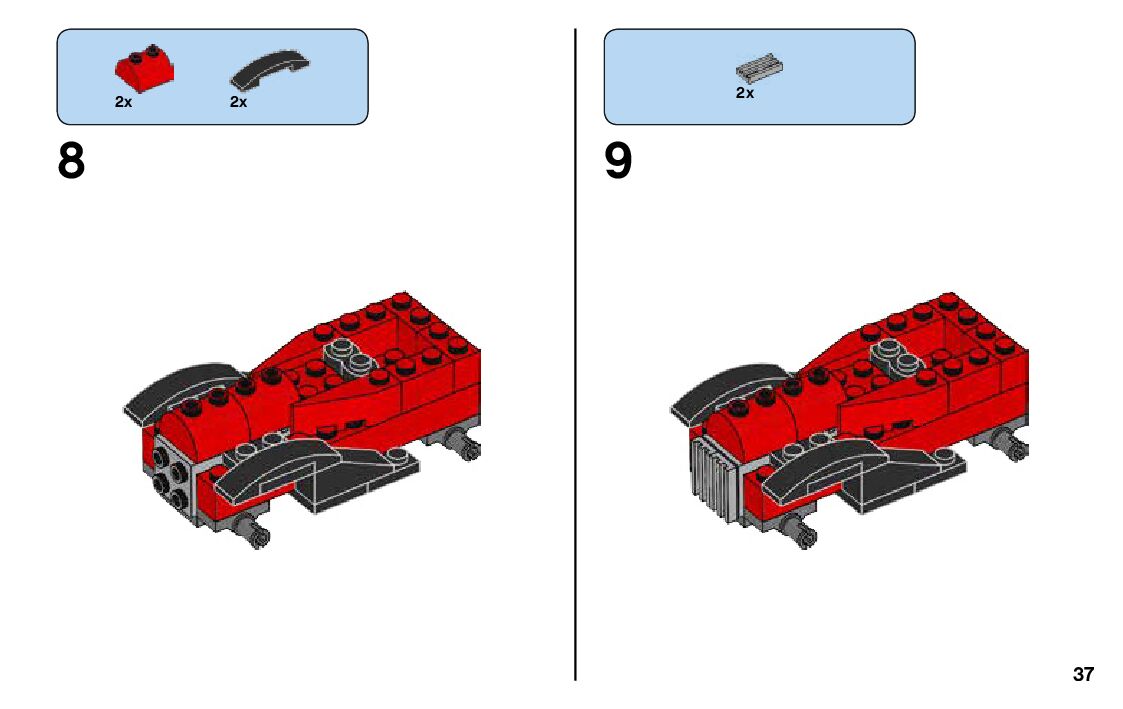 2x 2x

8

2x

9

37