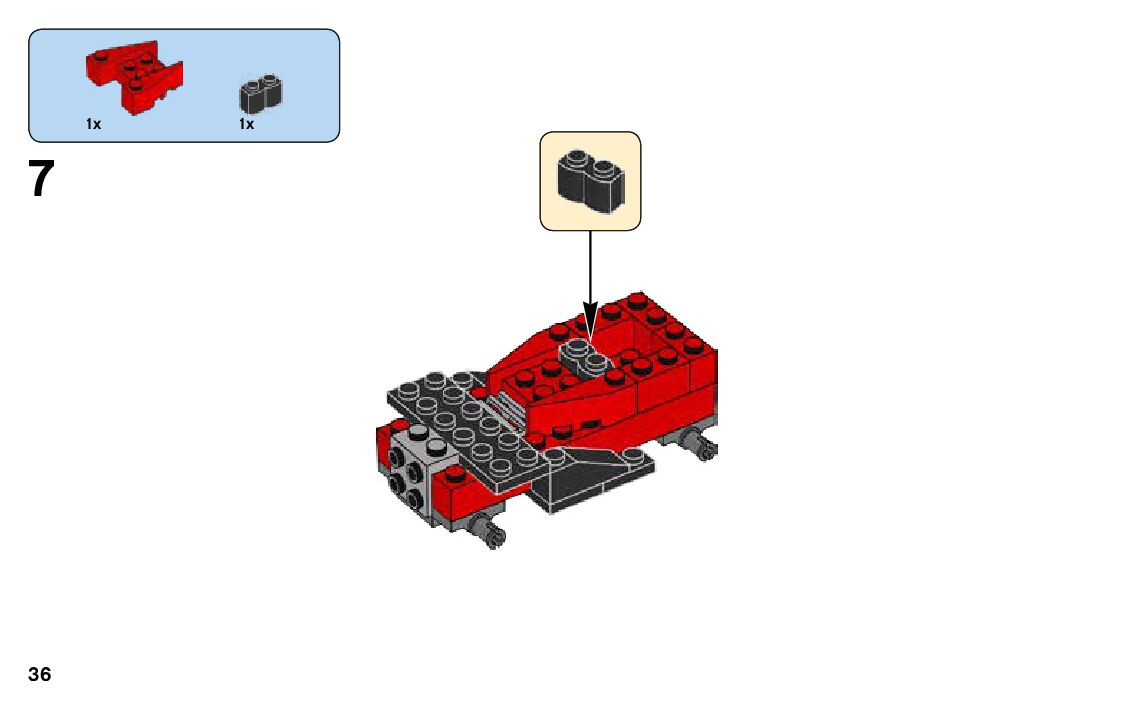 1x
1x

7

36