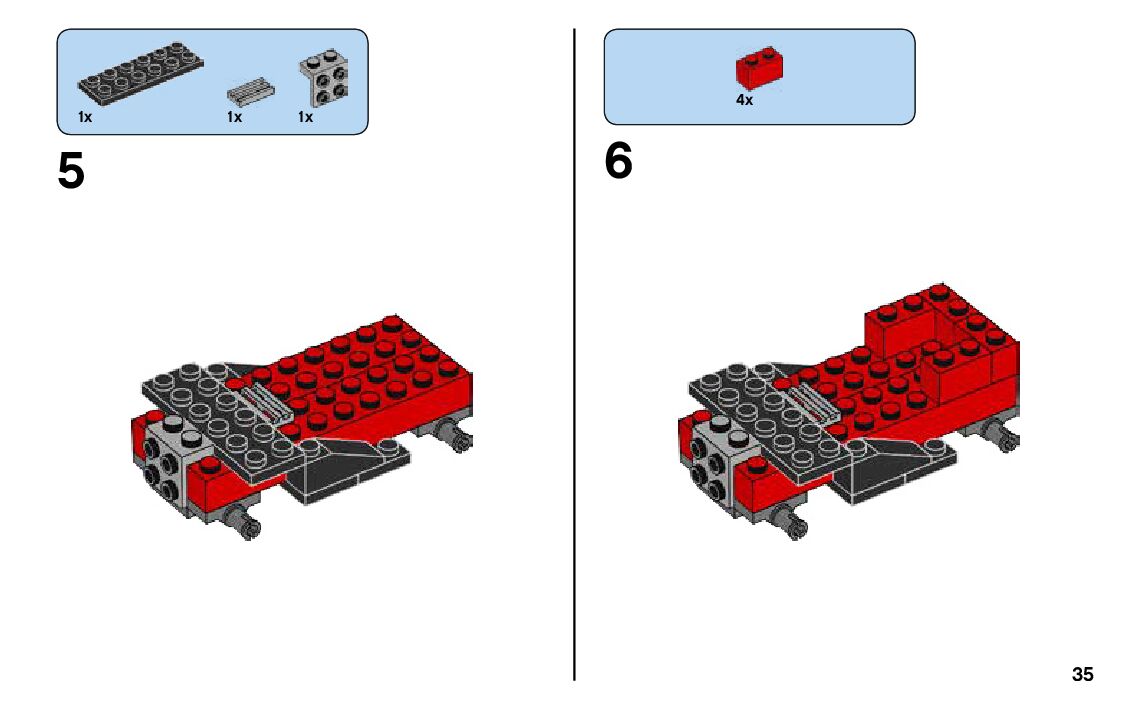 1x 1x 1x

5

4x

6

35