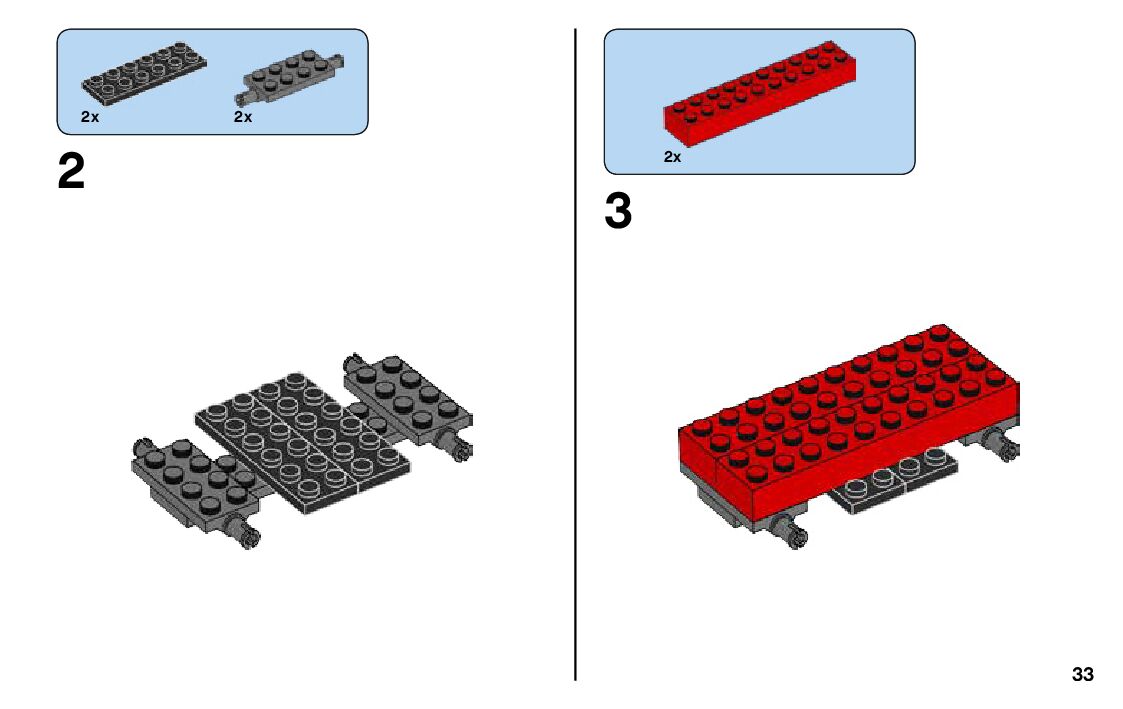 2x

2x

2

2x

3

33