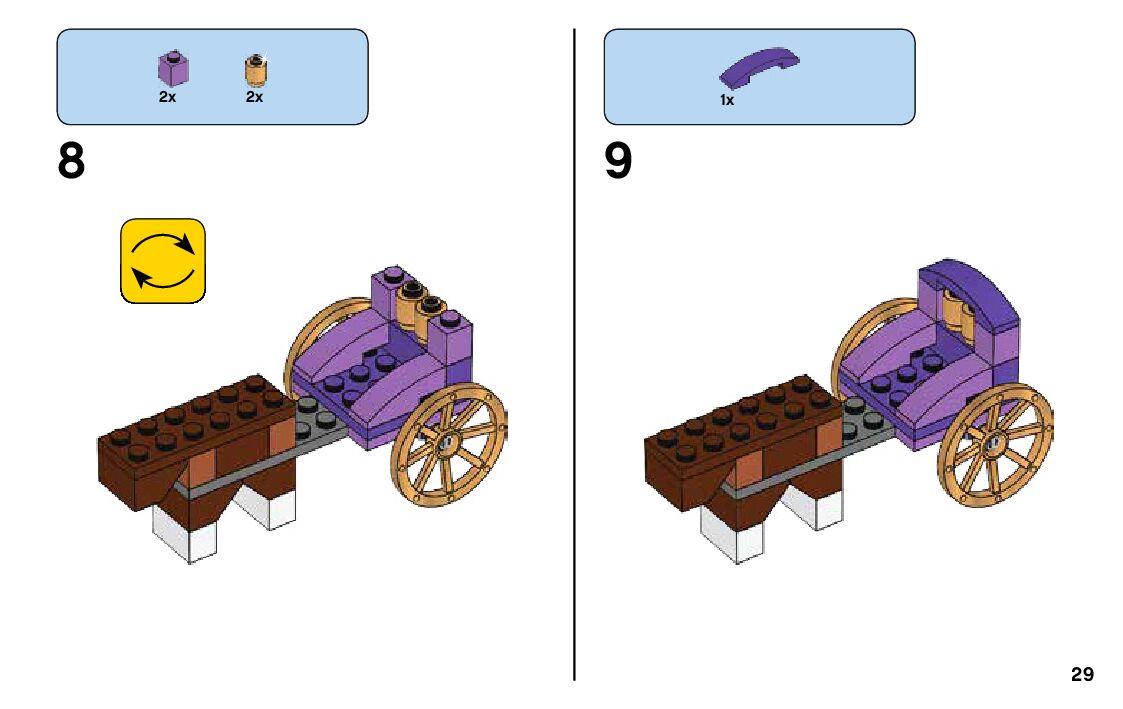 2x 2x

8

1x

9

29