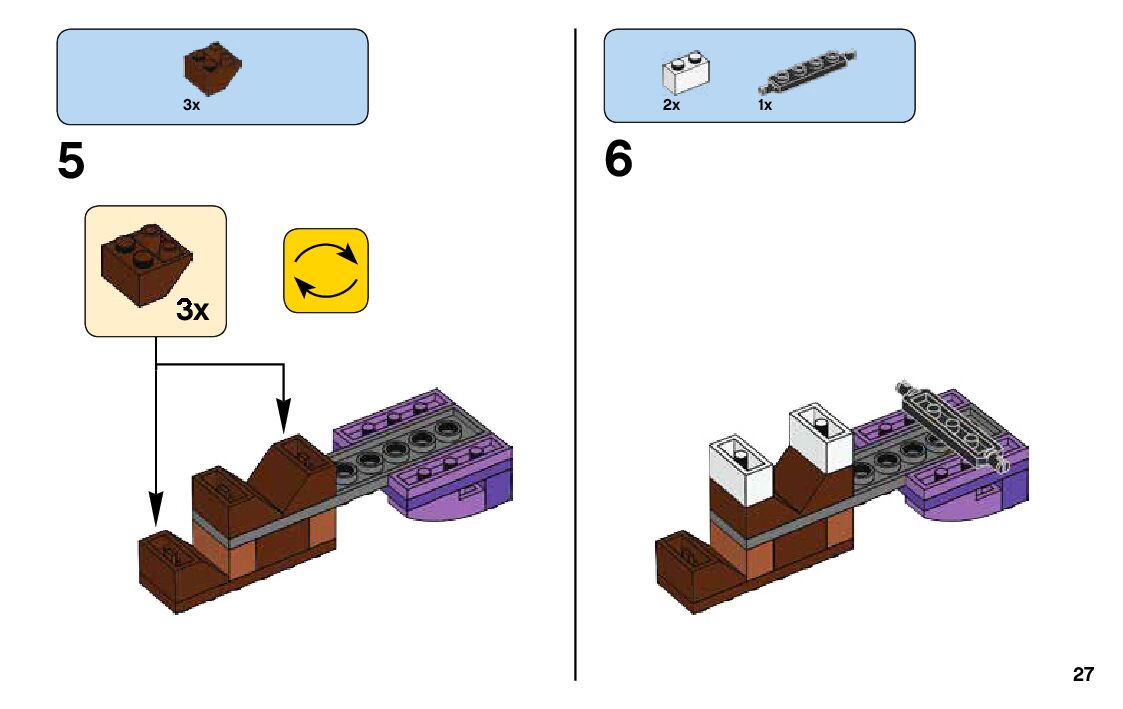 3x

5

3x

2x 1x

6

27