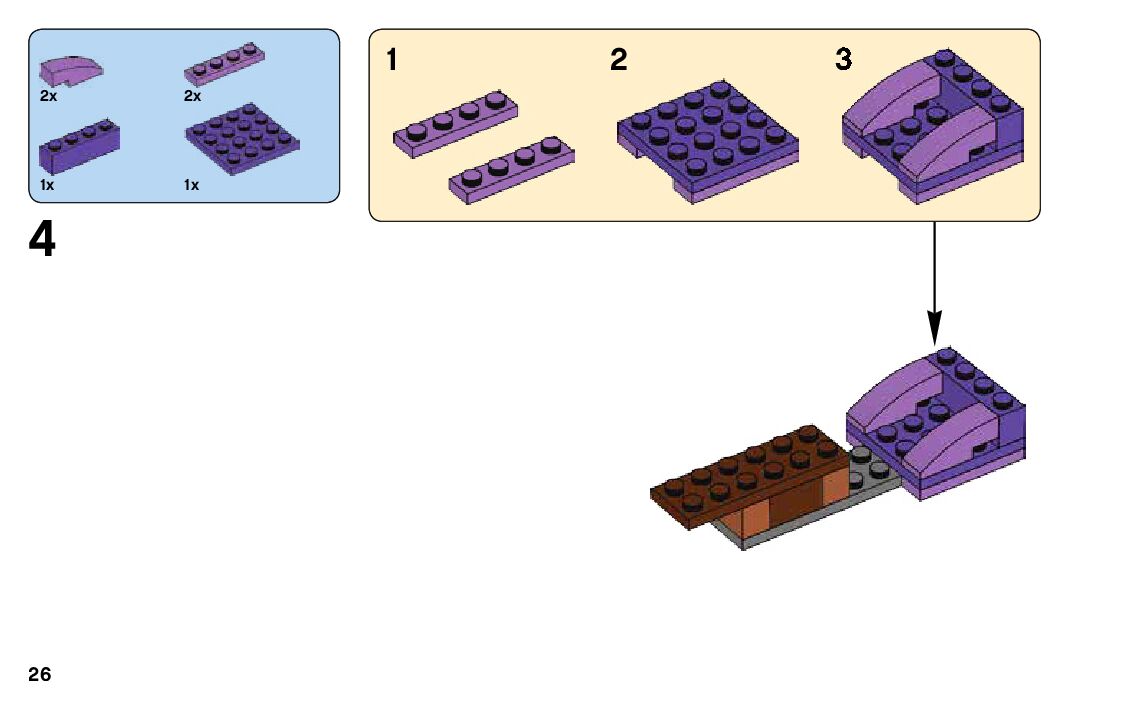 2x
2x
1x
1x

4

1
2
3

26