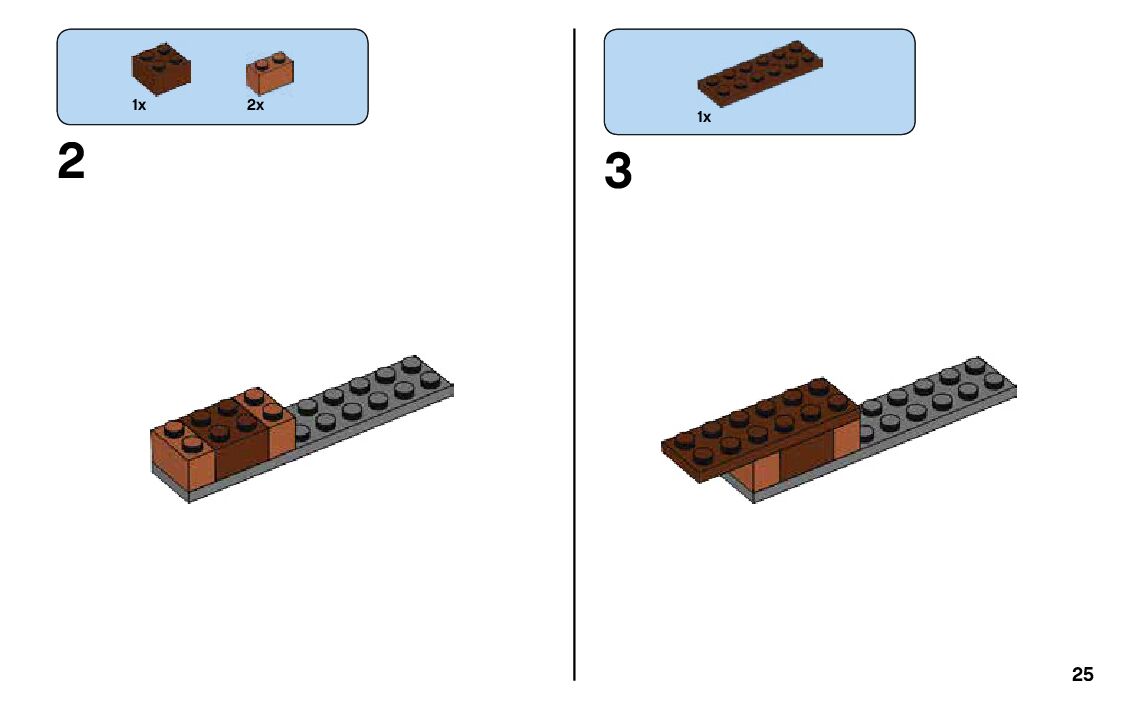 1x 2x

2

1x

3

25