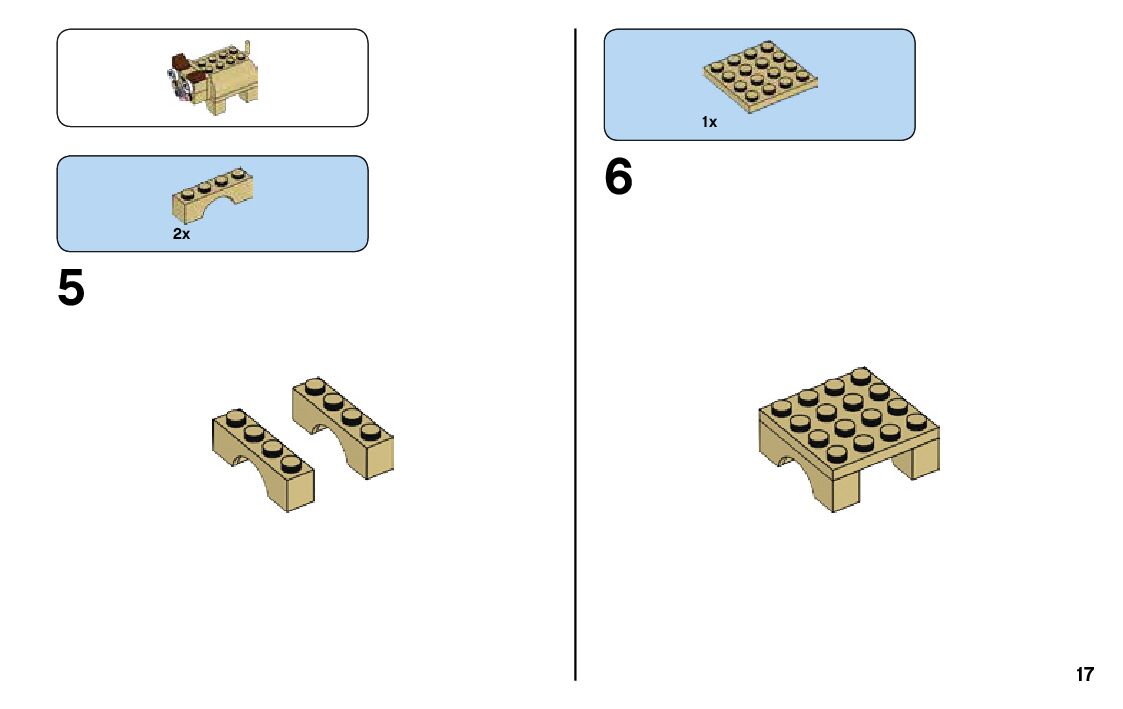 2x

5

1x

6

17