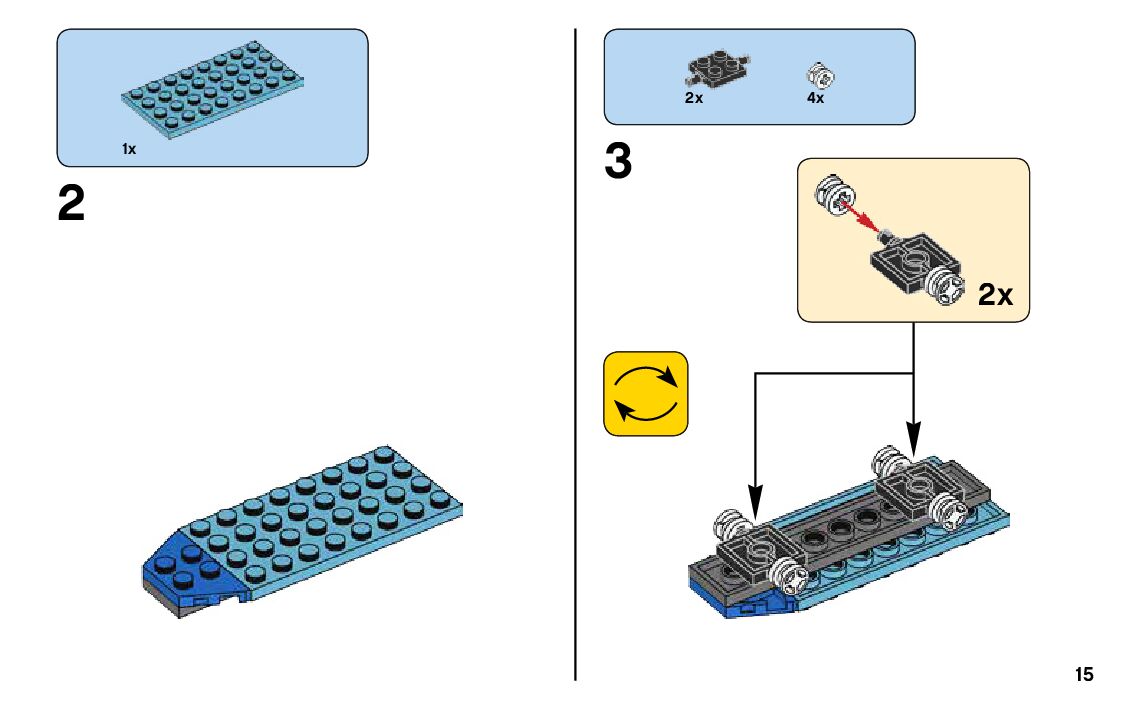 1x

2

2x 4x

3

2x

15